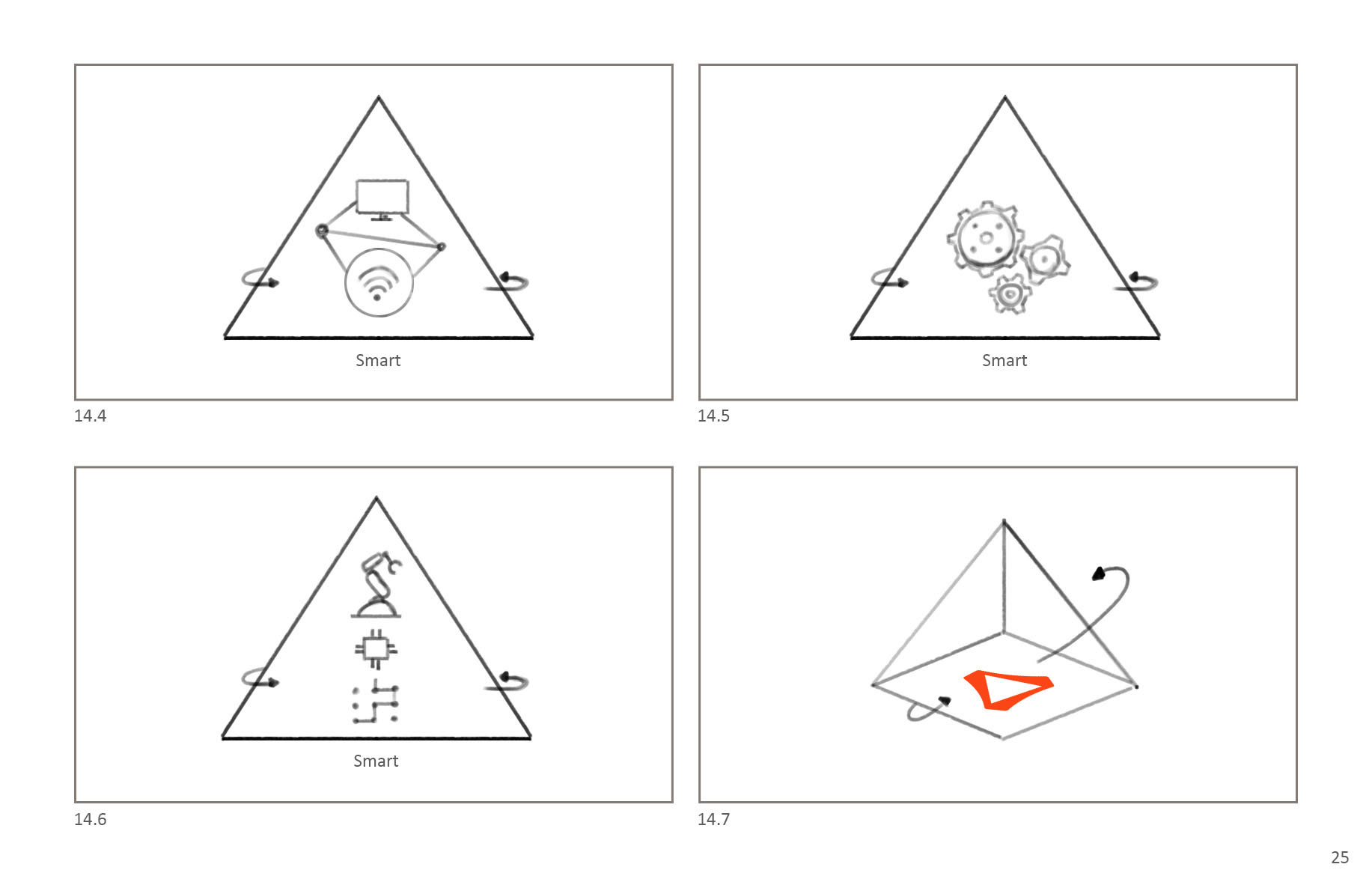 Smart

14.4

Smart

14.5

Smart

14.6

14.7

25