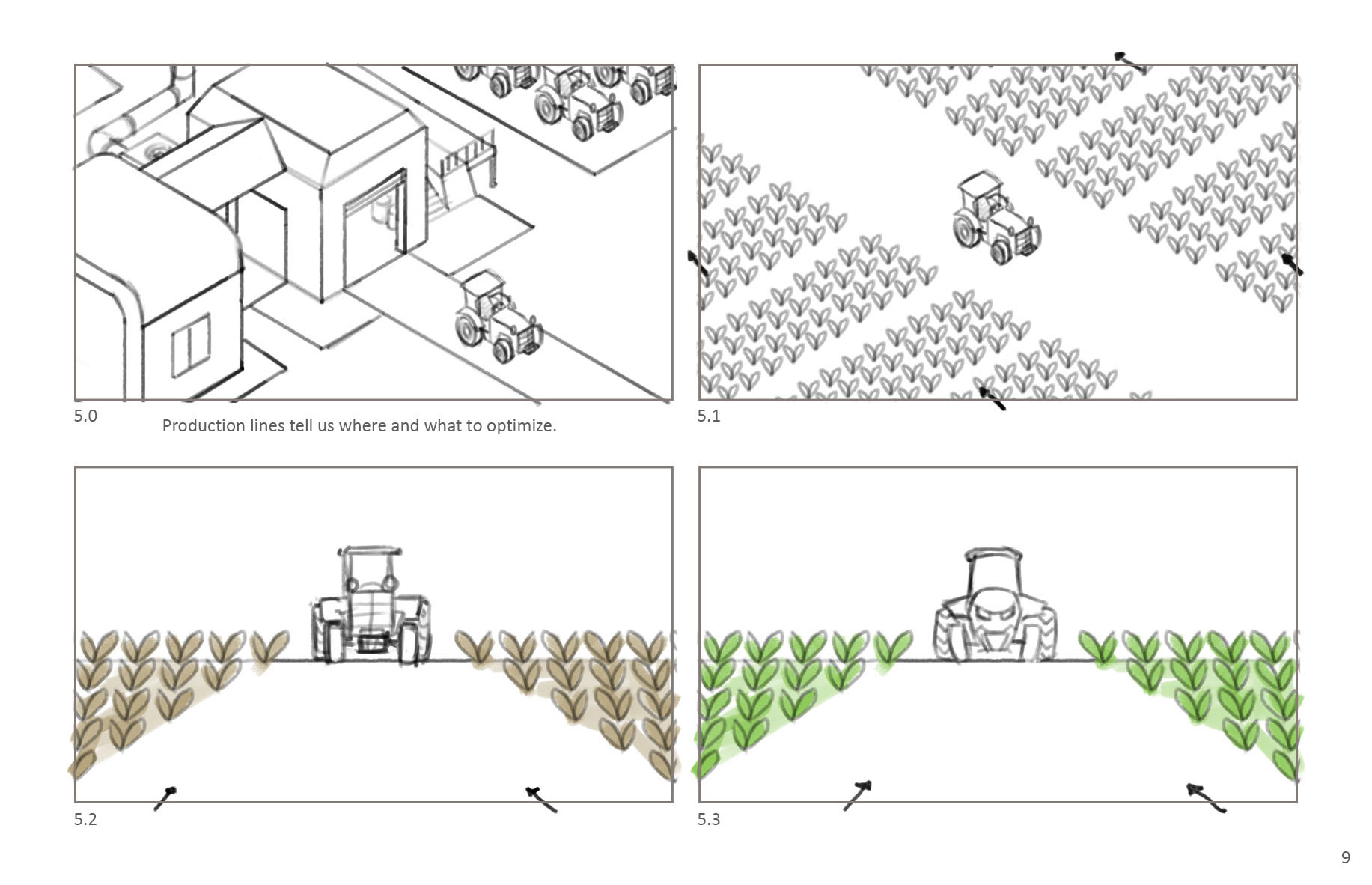 5.0

Production lines tell us where and what to optimize.

5.1

5.2

5.3

9