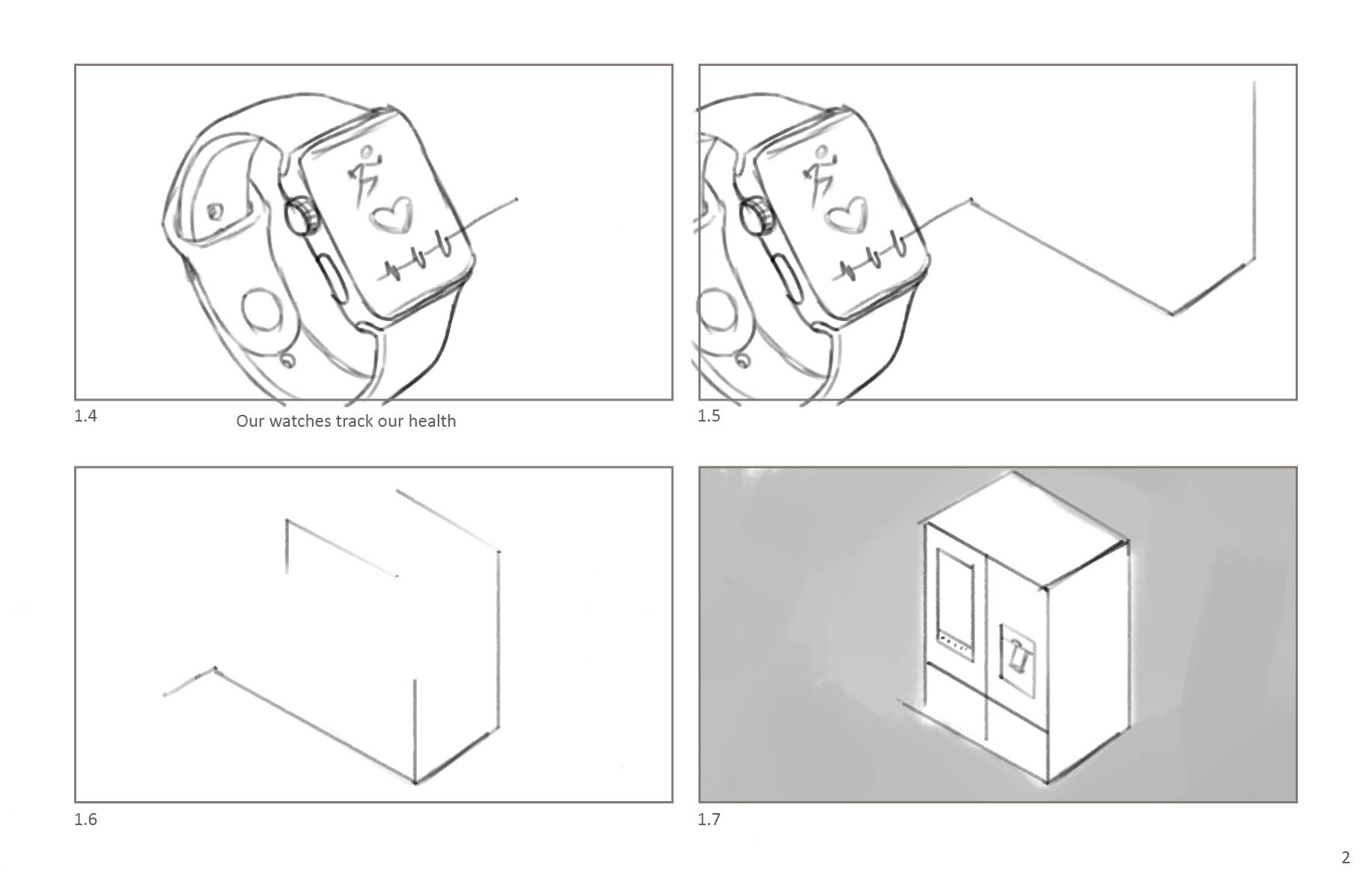 1.4

Our watches track our health

1.5

1.6

1.7

2