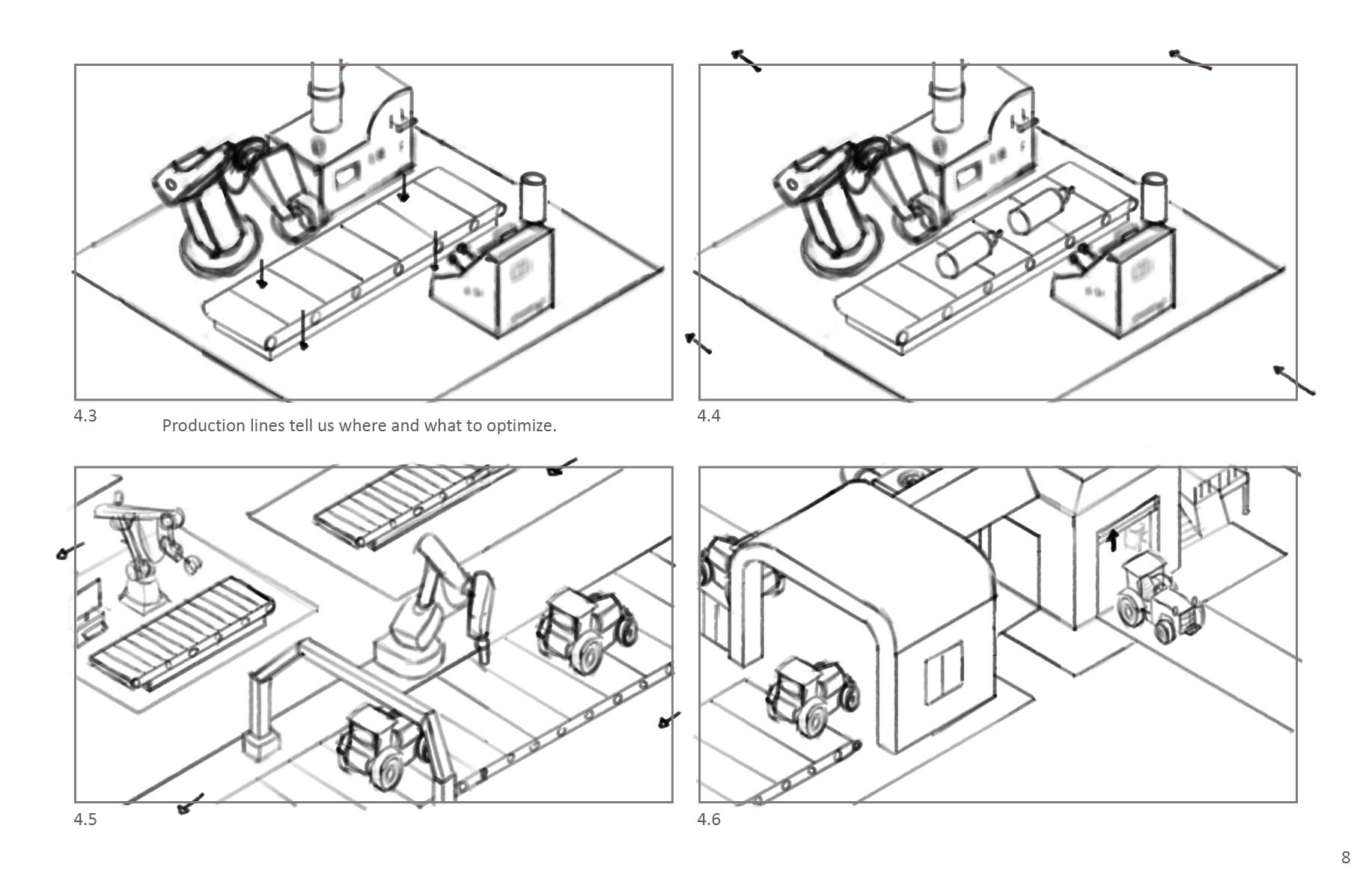 4.3

Production lines tell us where and what to optimize.

4.4

4.5

4.6

8