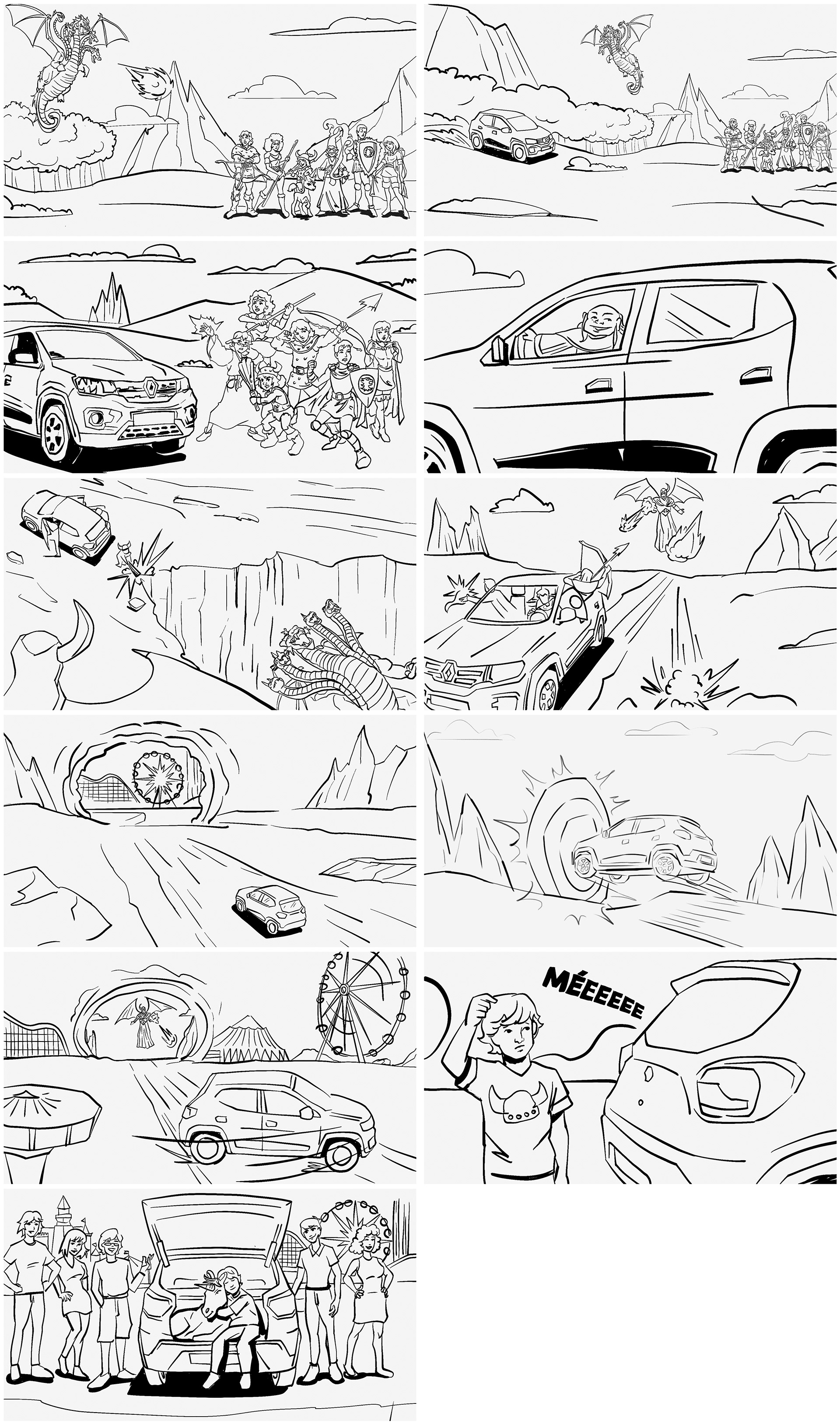 MÉEEEEE