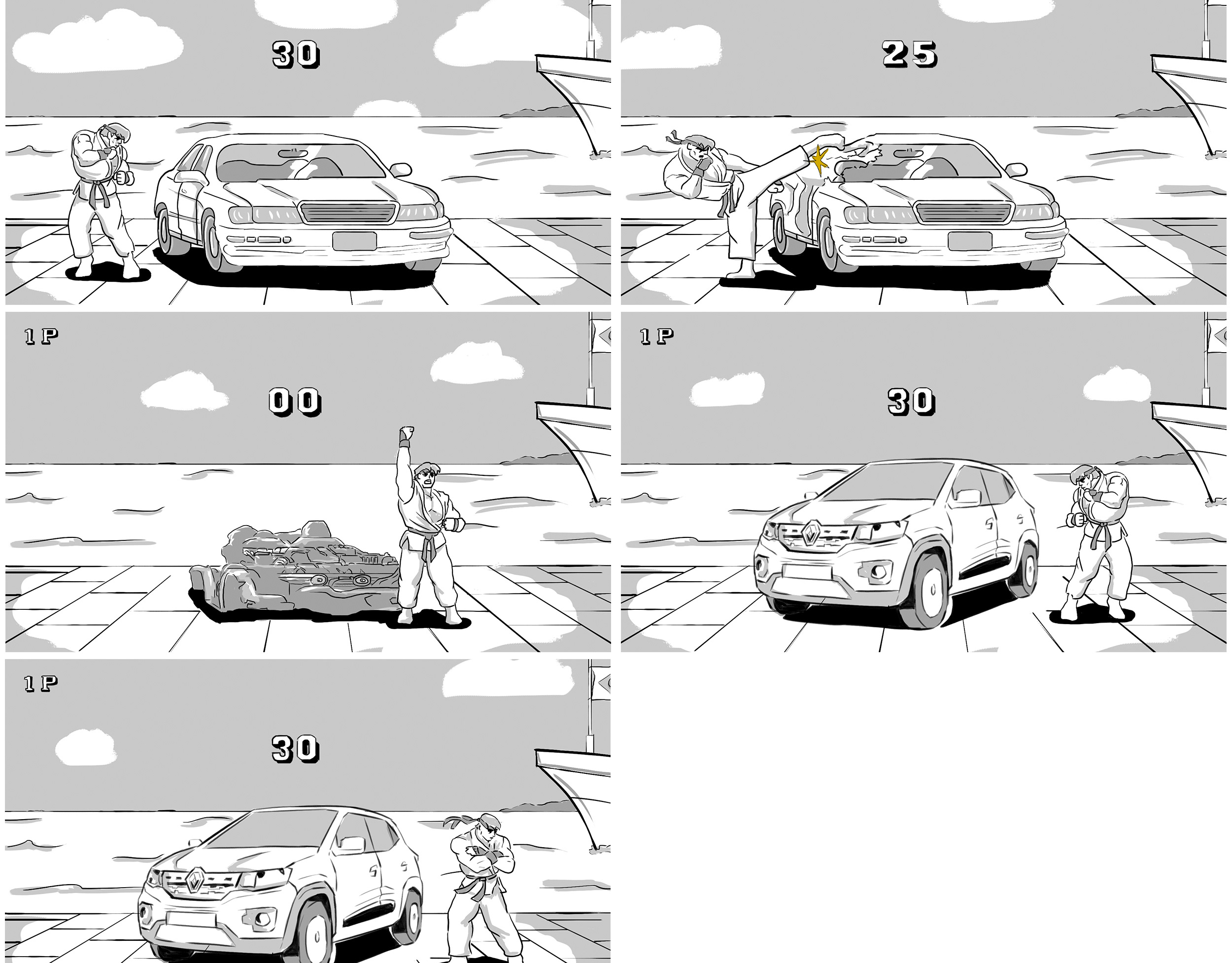 30

25

1P

00

1P

30

1P

30