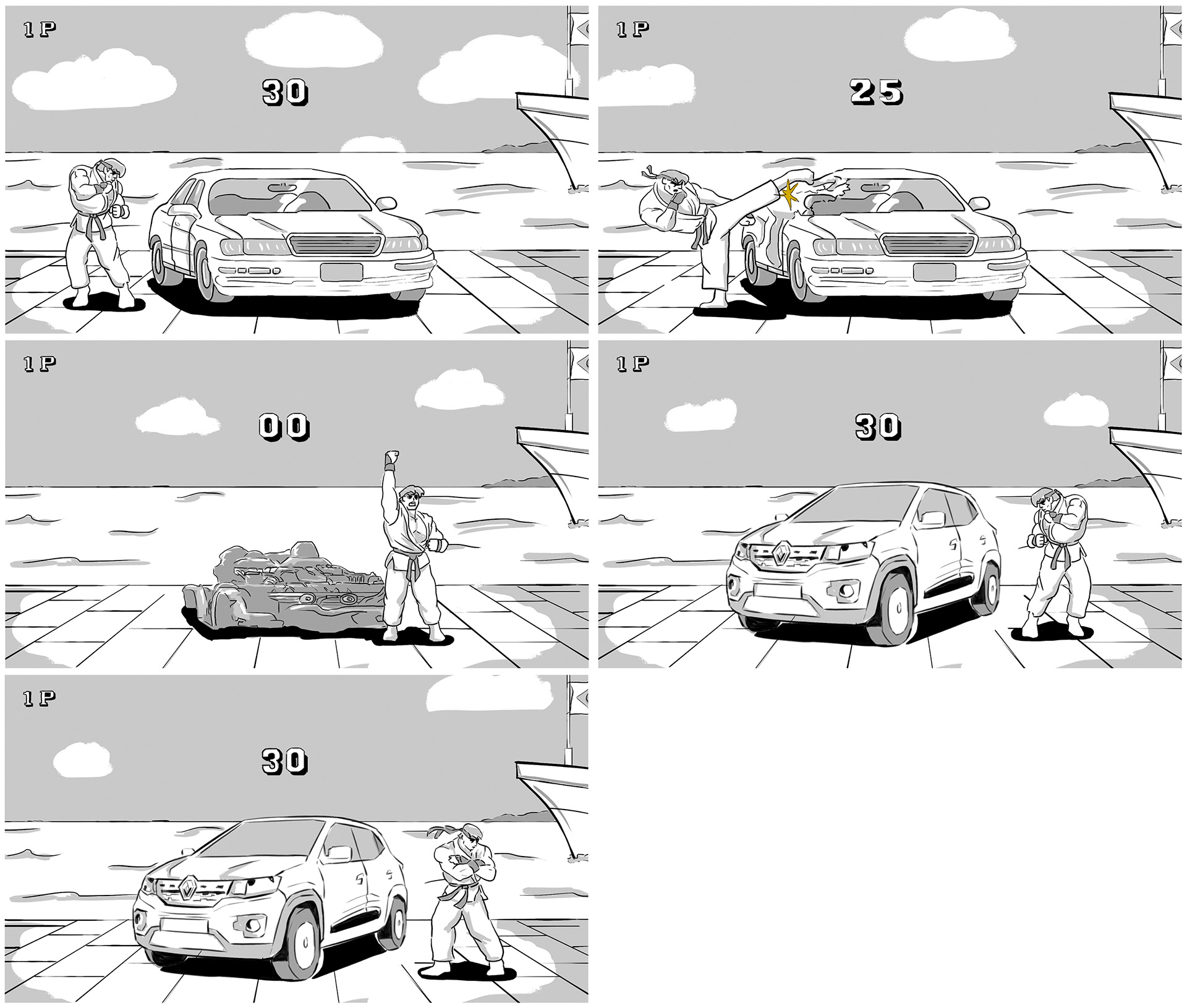 1P

30

1P

25

1P

00

1P

30

1P

30