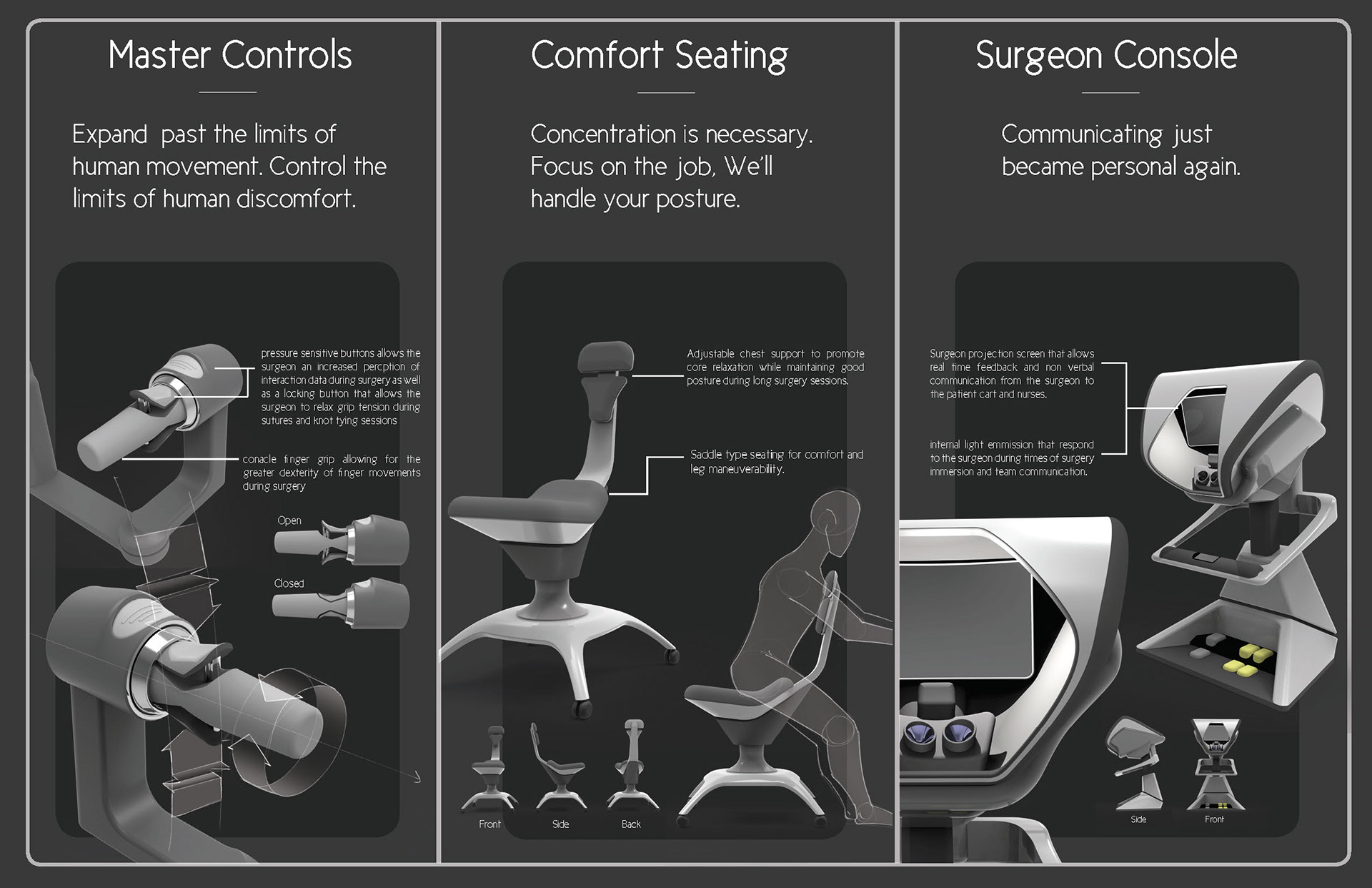 Master Controls

Expand past the limits of human movement. Control the limits of human discomfort.

pressure sensitive buttons allows the surgeon an increased percption of interaction data during surgery as well as a locking button that allows the surgeon to relax grip tension during sutures and knot tying sessions

conacle finger grip allowing for the greater dexterity of finger movements during surgery

Open

Closed

Comfort Seating

Concentration is necessary. Focus on the job, We'll handle your posture.

Adjustable chest support to promote core relaxation while maintaining good posture during long surgery sessions.

Saddle type seating for comfort and leg maneuverability.

Front

Side

Back

Surgeon Console

Communicating just became personal again.

Surgeon projection screen that allows real time feedback and non verbal communication from the surgeon to the patient cart and nurses.

internal light emmission that respond to the surgeon during times of surgery immersion and team communication.

Side

Front