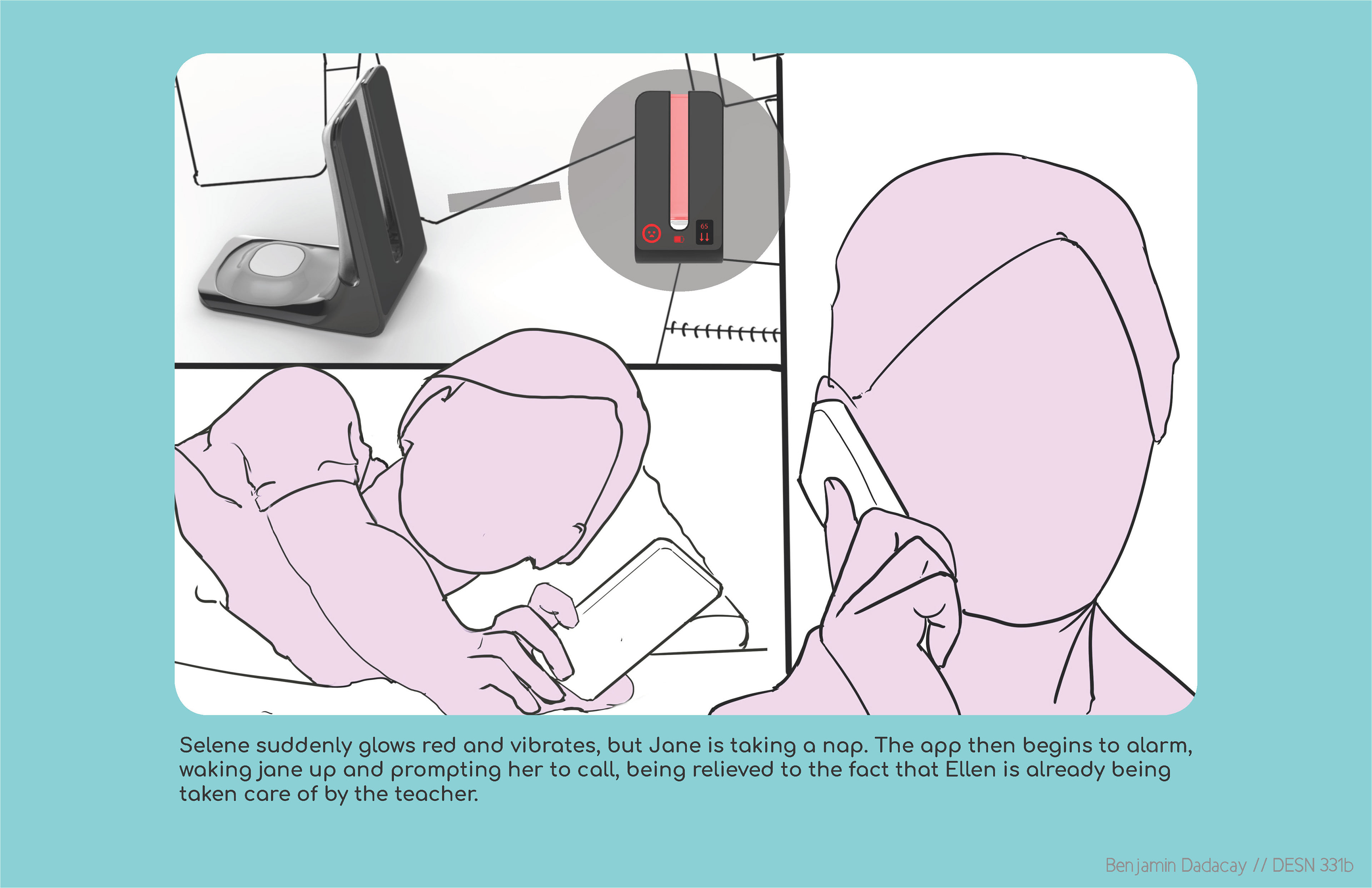 65

Selene suddenly glows red and vibrates, but Jane is taking a nap. The app then begins to alarm, waking jane up and prompting her to call, being relieved to the fact that Ellen is already being taken care of by the teacher.

Benjamin Dadacay // DESN 331b