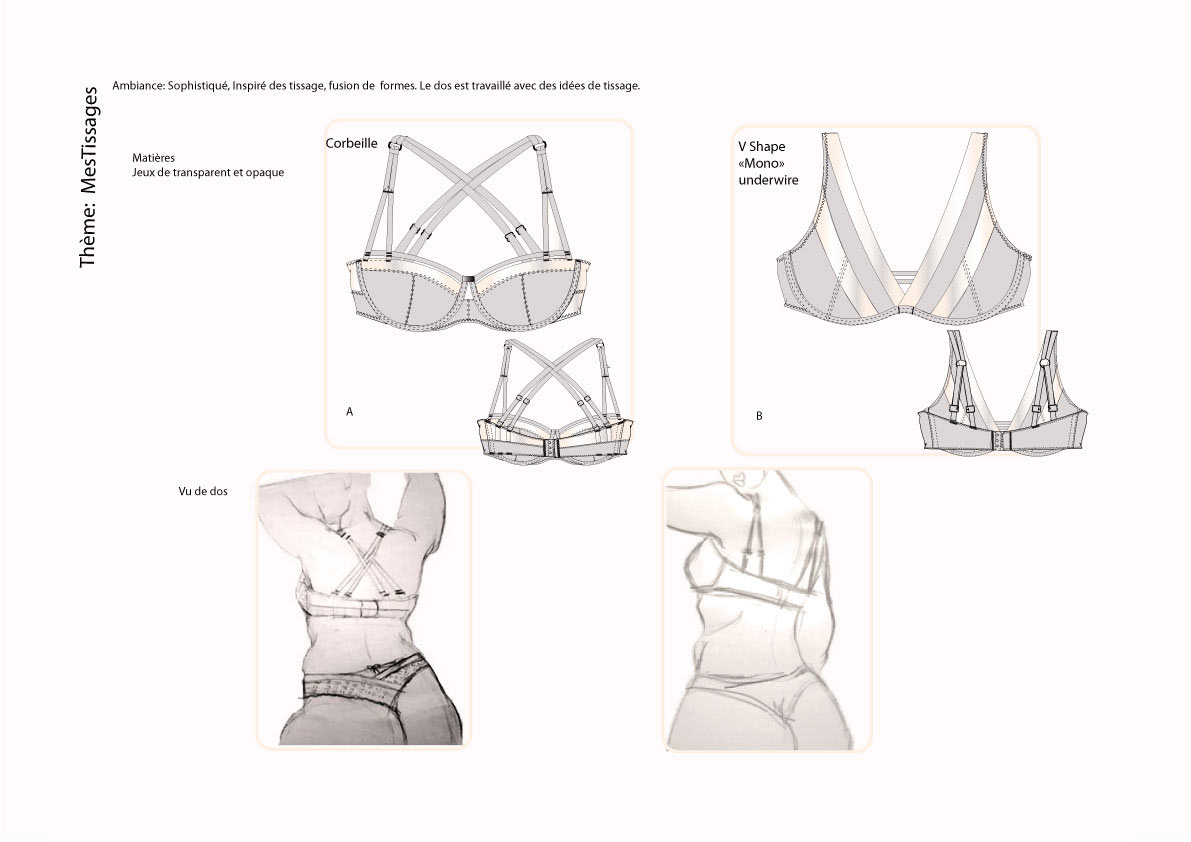 Thème: MesTissages

Ambiance: Sophistiqué, Inspiré des tissage, fusion de formes. Le dos est travaillé avec des idées de tissage.

Matières
Jeux de transparent et opaque

Corbeille

A

V Shape
«Mono»
underwire

B

Vu de dos