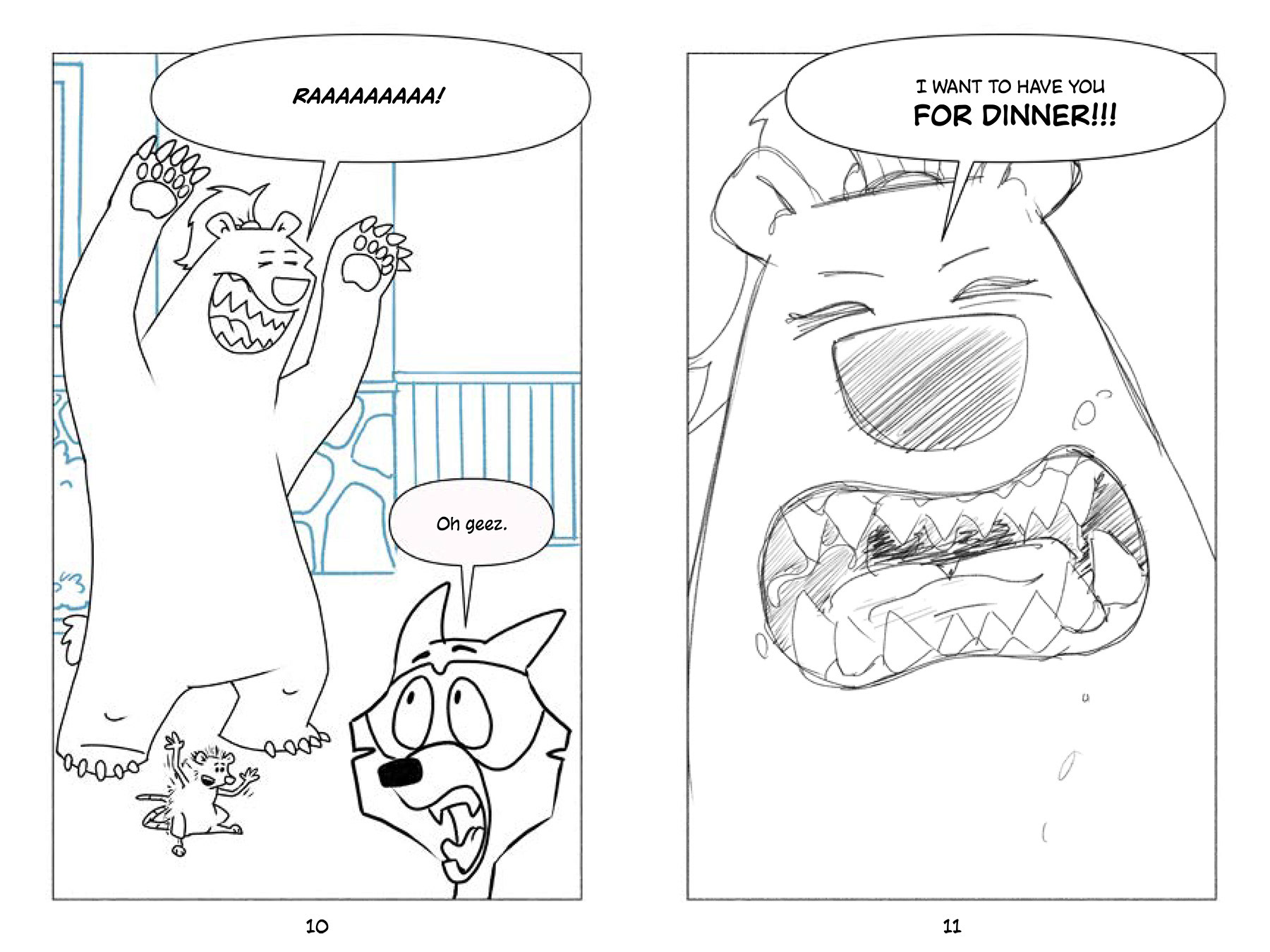 RAAAAAAAAA!

Oh geez.

10

I WANT TO HAVE YOU FOR DINNER!!!

11