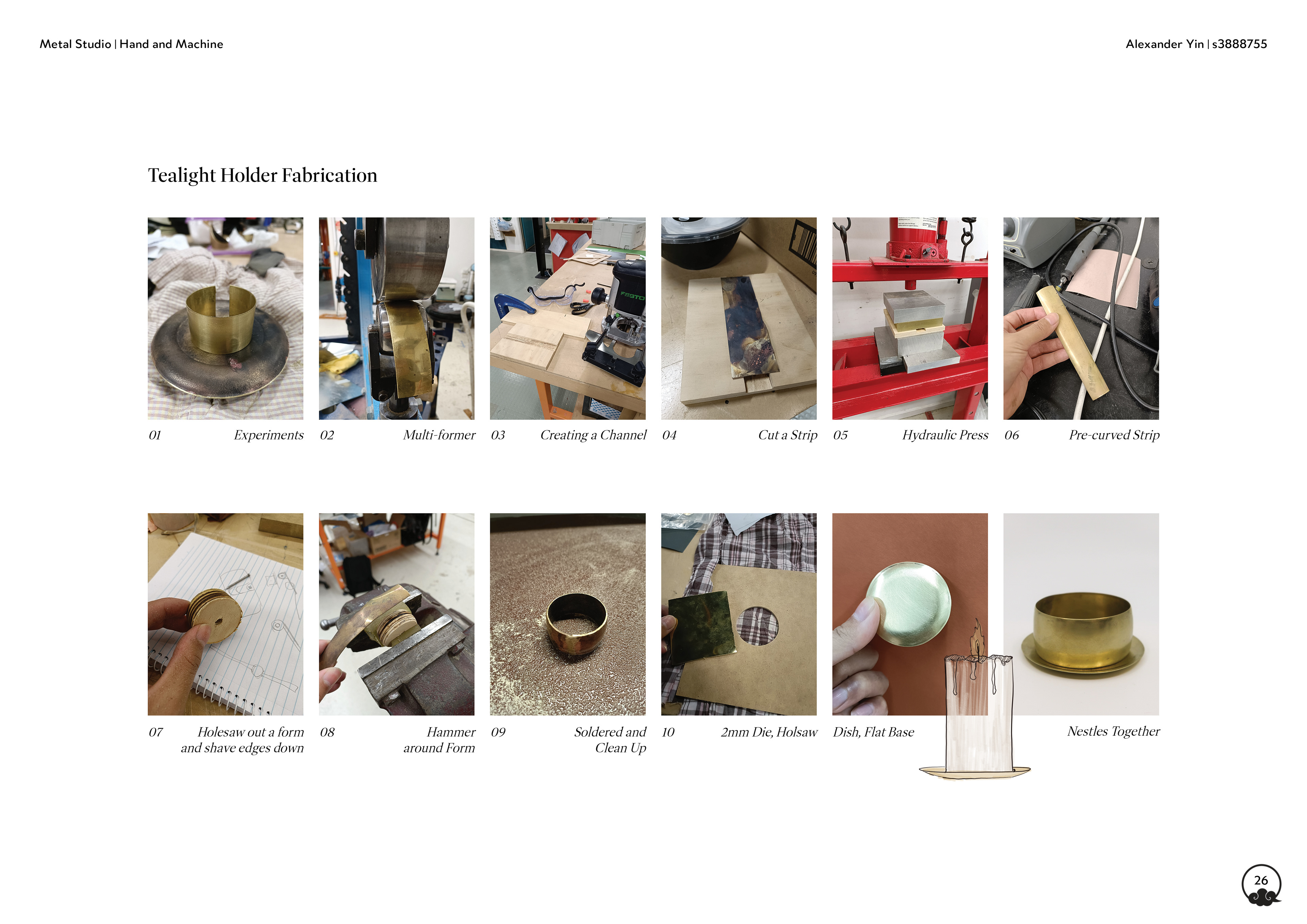 Metal Studio | Hand and Machine

Alexander Yin | s3888755

Tealight Holder Fabrication

01 Experiments

02 Multi-former

03 Creating a Channel

04 Cut a Strip

05 Hydraulic Press

06 Pre-curved Strip

07 Holesaw out a form and shave edges down

08 Hammer around Form

09 Soldered and Clean Up

10 2mm Die, Holsaw

Dish, Flat Base

Nestles Together

26