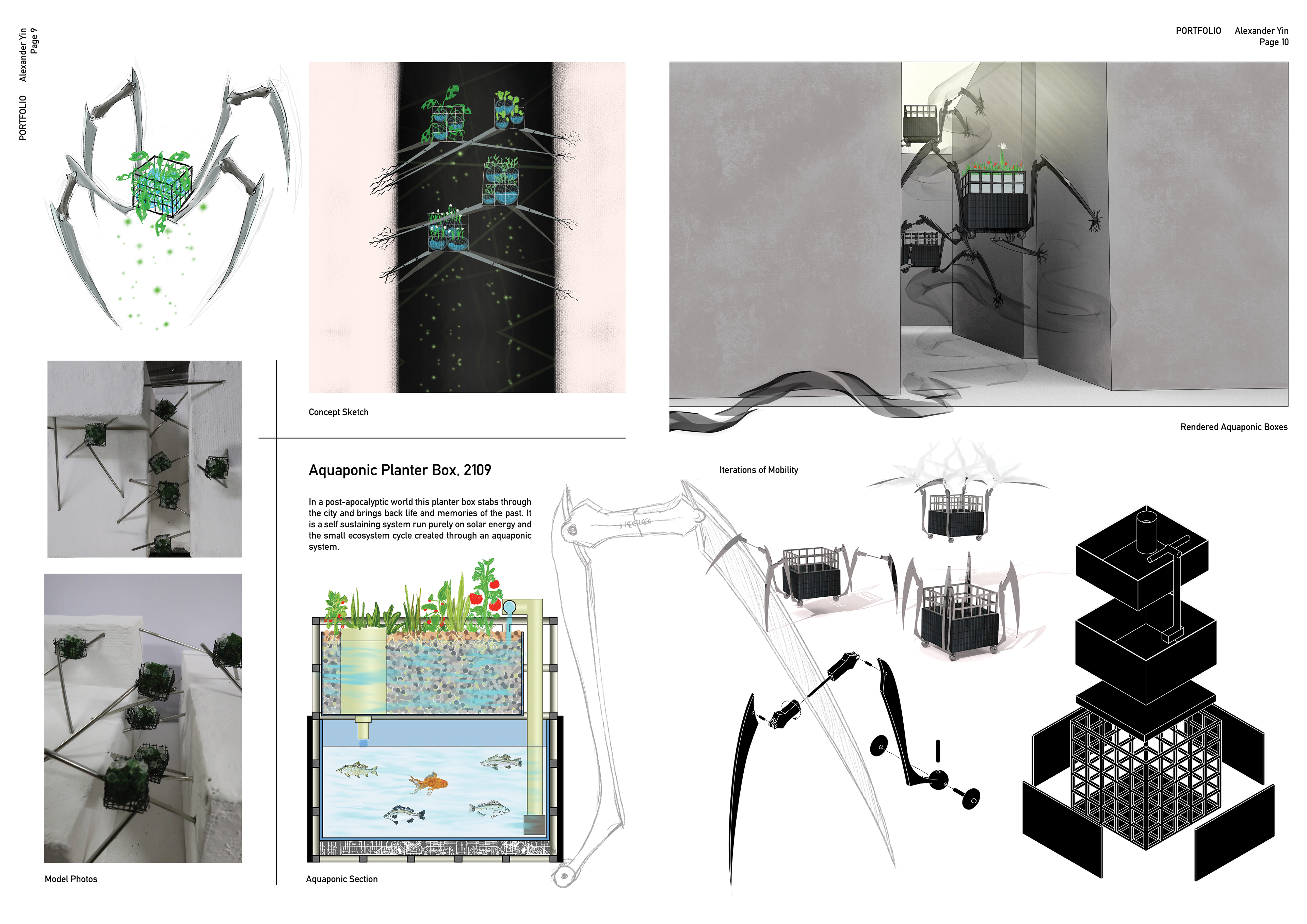 PORTFOLIO Alexander Yin
Page 9

PORTFOLIO Alexander Yin
Page 10

Concept Sketch

Rendered Aquaponic Boxes

Aquaponic Planter Box, 2109

In a post-apocalyptic world this planter box stabs through the city and brings back life and memories of the past. It is a self sustaining system run purely on solar energy and the small ecosystem cycle created through an aquaponic system.

Iterations of Mobility

Model Photos

Aquaponic Section