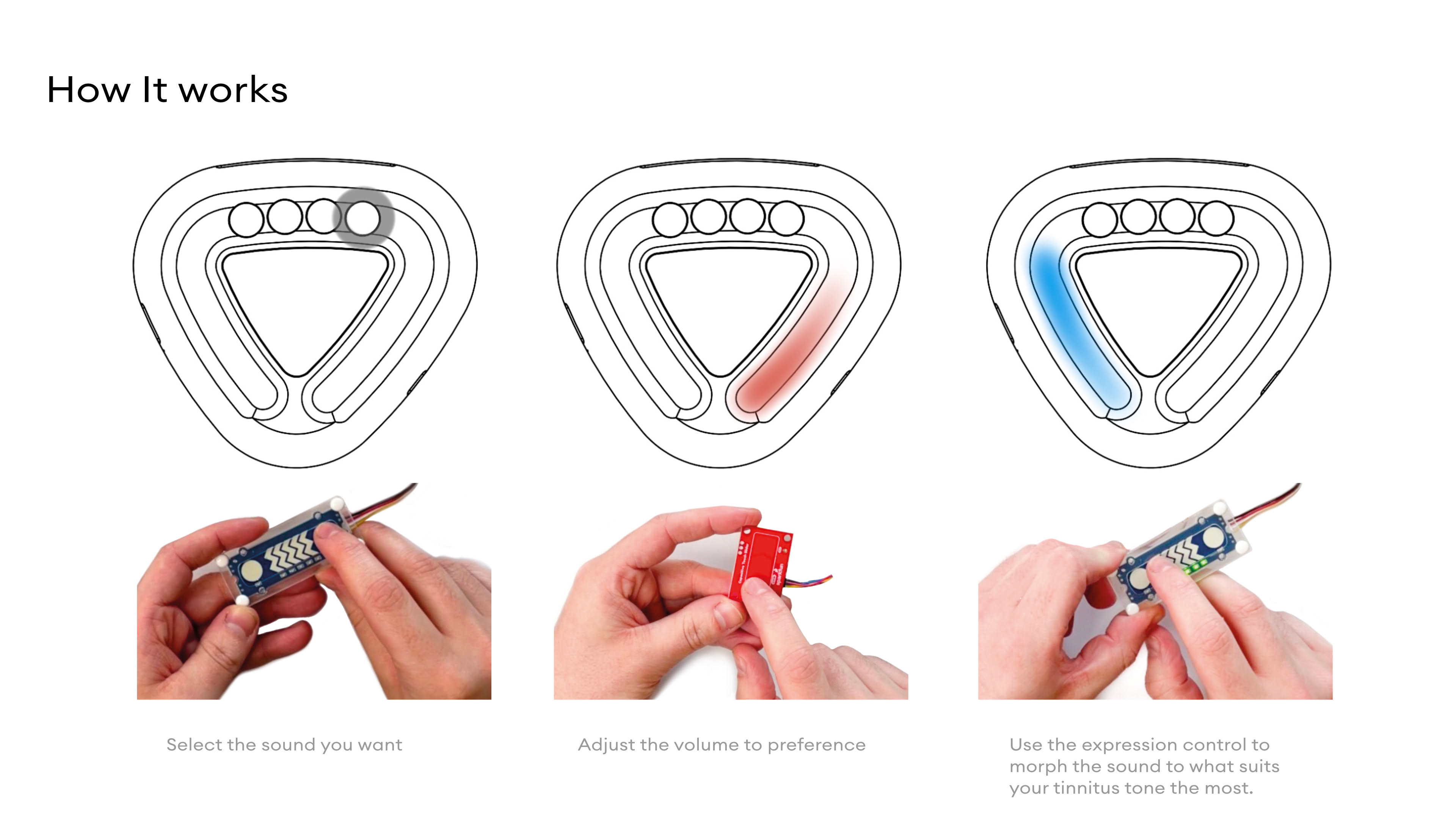 How It works

Select the sound you want

Adjust the volume to preference

Use the expression control to morph the sound to what suits your tinnitus tone the most.