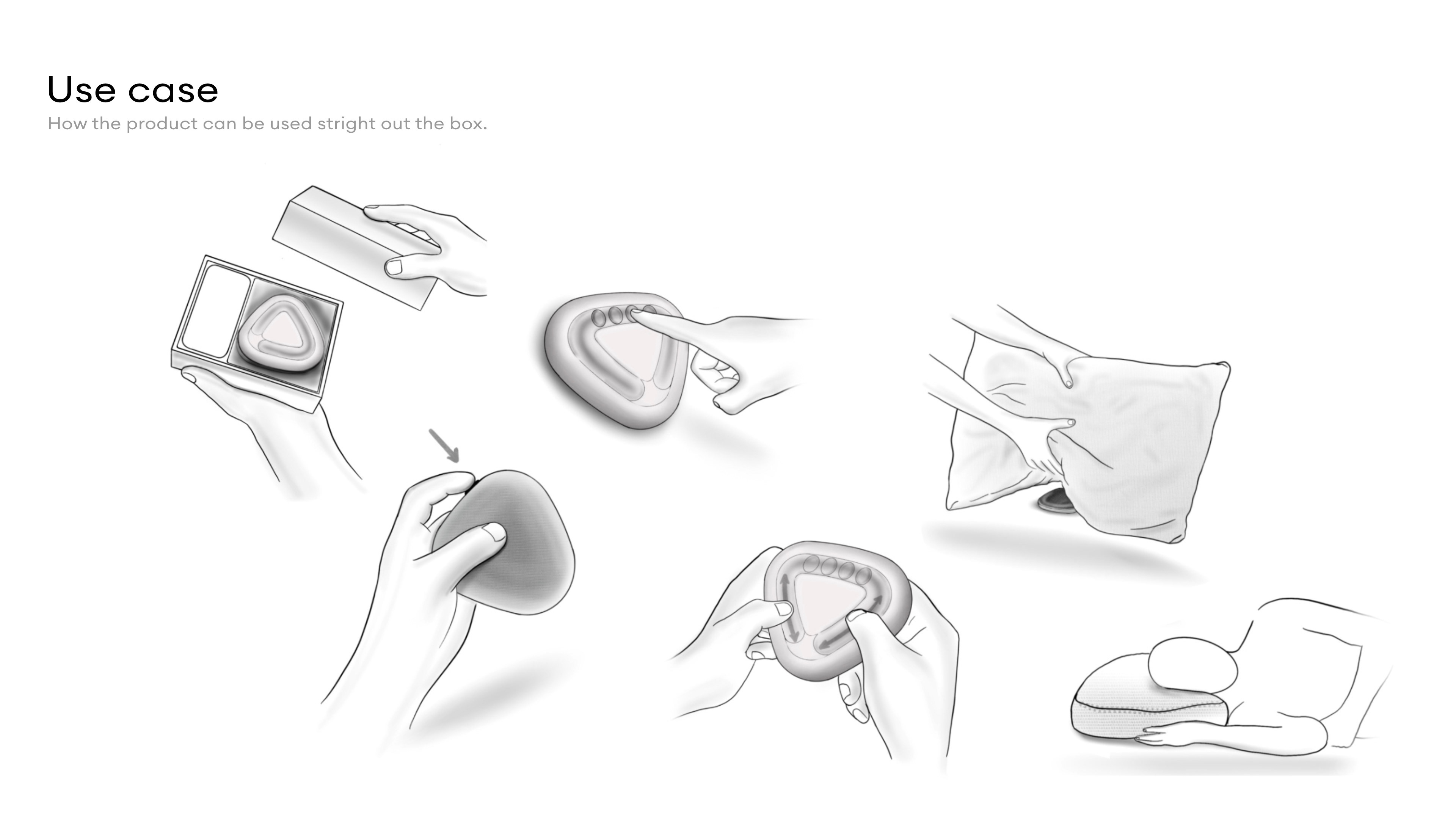 Use case
How the product can be used stright out the box.