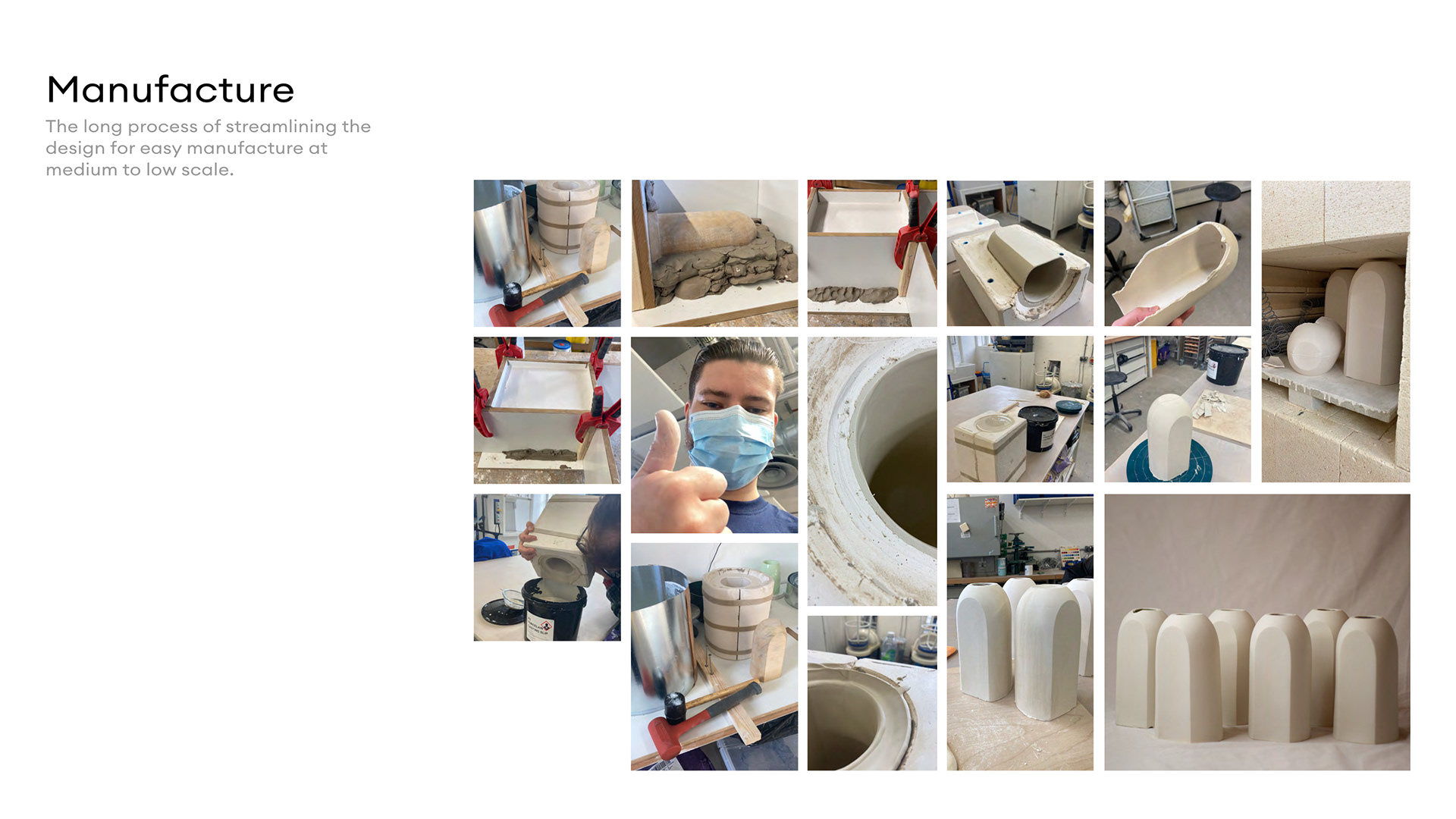 Manufacture

The long process of streamlining the design for easy manufacture at medium to low scale.