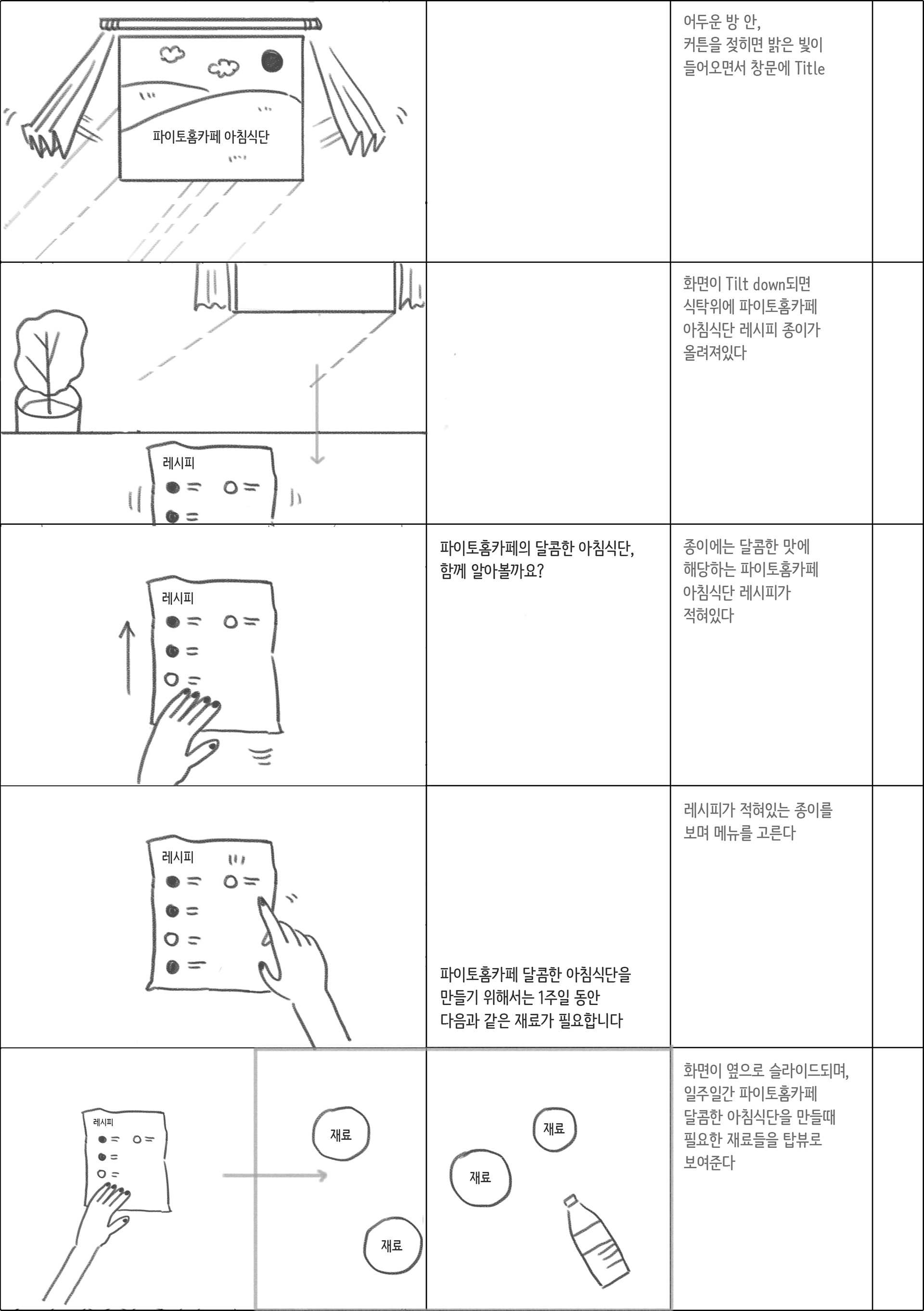 파이토홈카페 아침식단

어두운 방 안,
커튼을 젖히면 밝은 빛이 들어오면서 창문에 Title

레시피

화면이 Tilt down되면 식탁위에 파이토홈카페 아침식단 레시피 종이가 올려져있다

레시피

파이토홈카페의 달콤한 아침식단,
함께 알아볼까요?

종이에는 달콤한 맛에 해당하는 파이토홈카페 아침식단 레시피가 적혀있다

레시피

파이토홈카페 달콤한 아침식단을 만들기 위해서는 1주일 동안 다음과 같은 재료가 필요합니다

레시피가 적혀있는 종이를 보며 메뉴를 고른다

레시피

재료

재료

재료

재료

화면이 옆으로 슬라이드되며, 일주일간 파이토홈카페 달콤한 아침식단을 만들때 필요한 재료들을 탑뷰로 보여준다