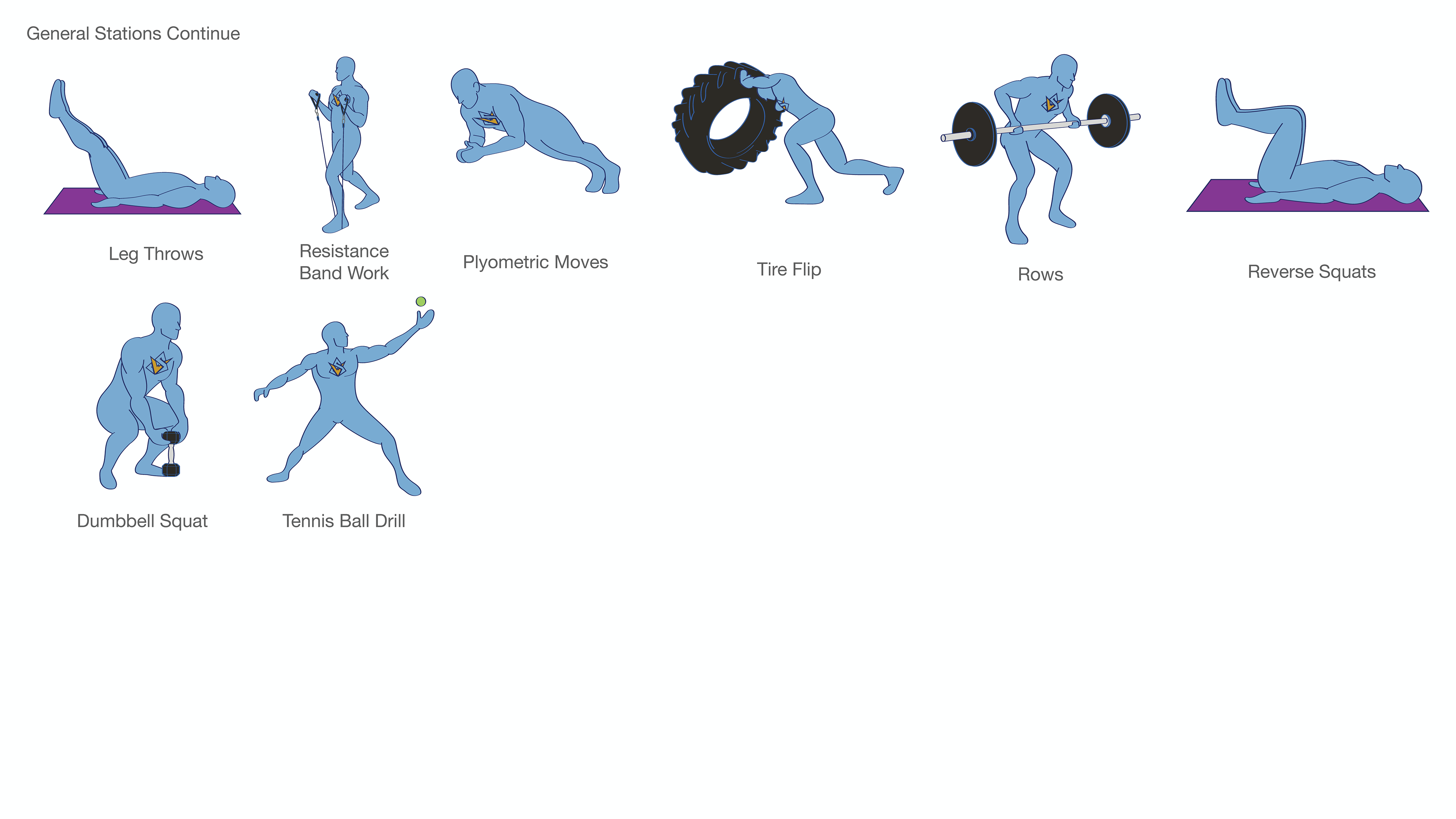 General Stations Continue

Leg Throws

Resistance Band Work

Plyometric Moves

Tire Flip

Rows

Reverse Squats

Dumbbell Squat

Tennis Ball Drill