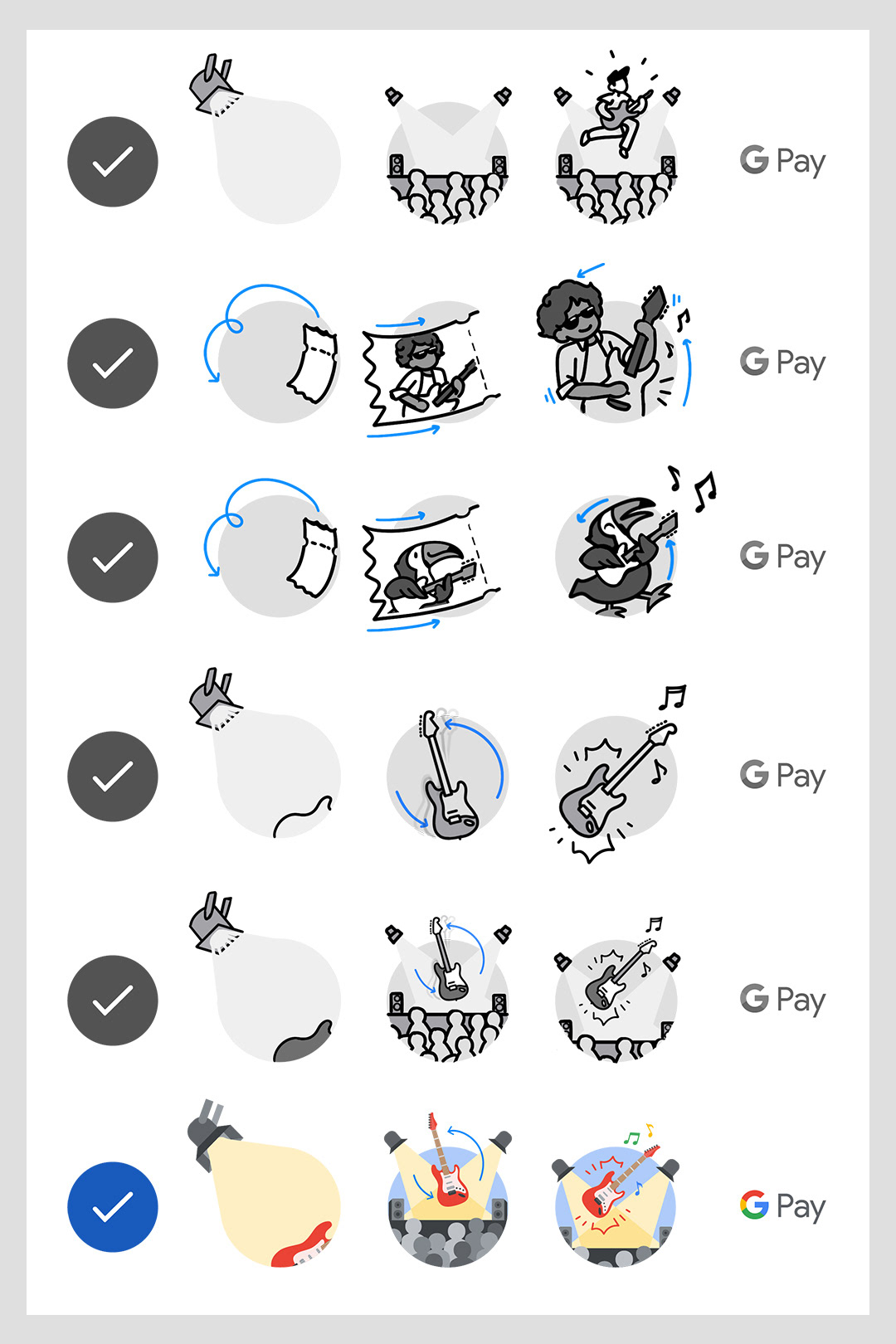 G Pay

G Pay

G Pay

G Pay

G Pay

G Pay