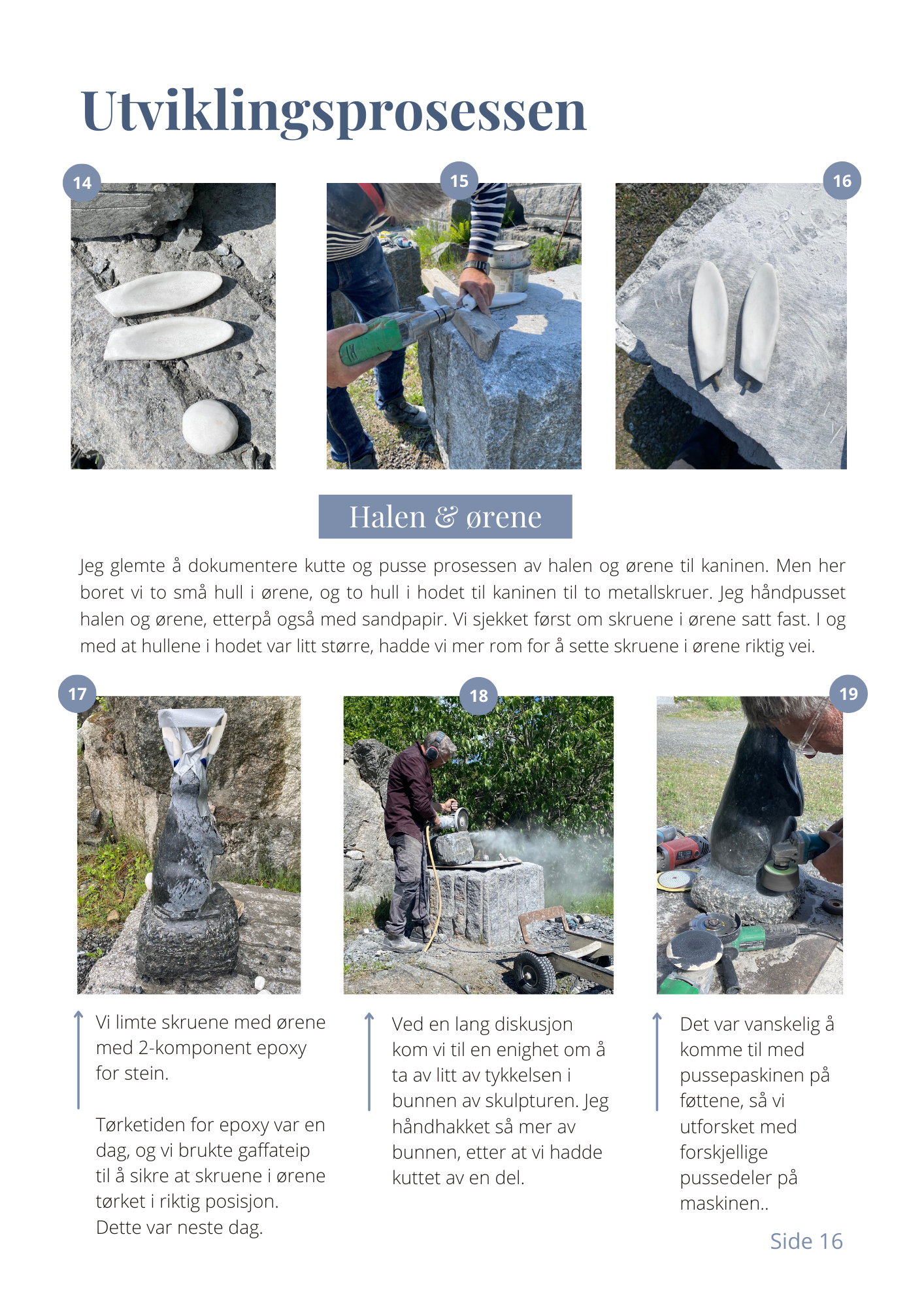 Utviklingsprosessen

14

15

16

Halen & ørene

Jeg glemte å dokumentere kutte og pusse prosessen av halen og ørene til kaninen. Men her boret vi to små hull i ørene, og to hull i hodet til kaninen til to metallskruer. Jeg håndpusset halen og ørene, etterpå også med sandpapir. Vi sjekket først om skruene i ørene satt fast. I og med at hullene i hodet var litt større, hadde vi mer rom for å sette skruene i ørene riktig vei.

17

18

19

Vi limte skruene med ørene med 2-komponent epoxy for stein.

Tørketiden for epoxy var en dag, og vi brukte gaffateip til å sikre at skruene i ørene tørket i riktig posisjon. Dette var neste dag.

Ved en lang diskusjon kom vi til en enighet om å ta av litt av tykkelsen i bunnen av skulpturen. Jeg håndhakket så mer av bunnen, etter at vi hadde kuttet av en del.

Det var vanskelig å komme til med pussepaskinen på føttene, så vi utforsket med forskjellige pussedeler på maskinen..

Side 16