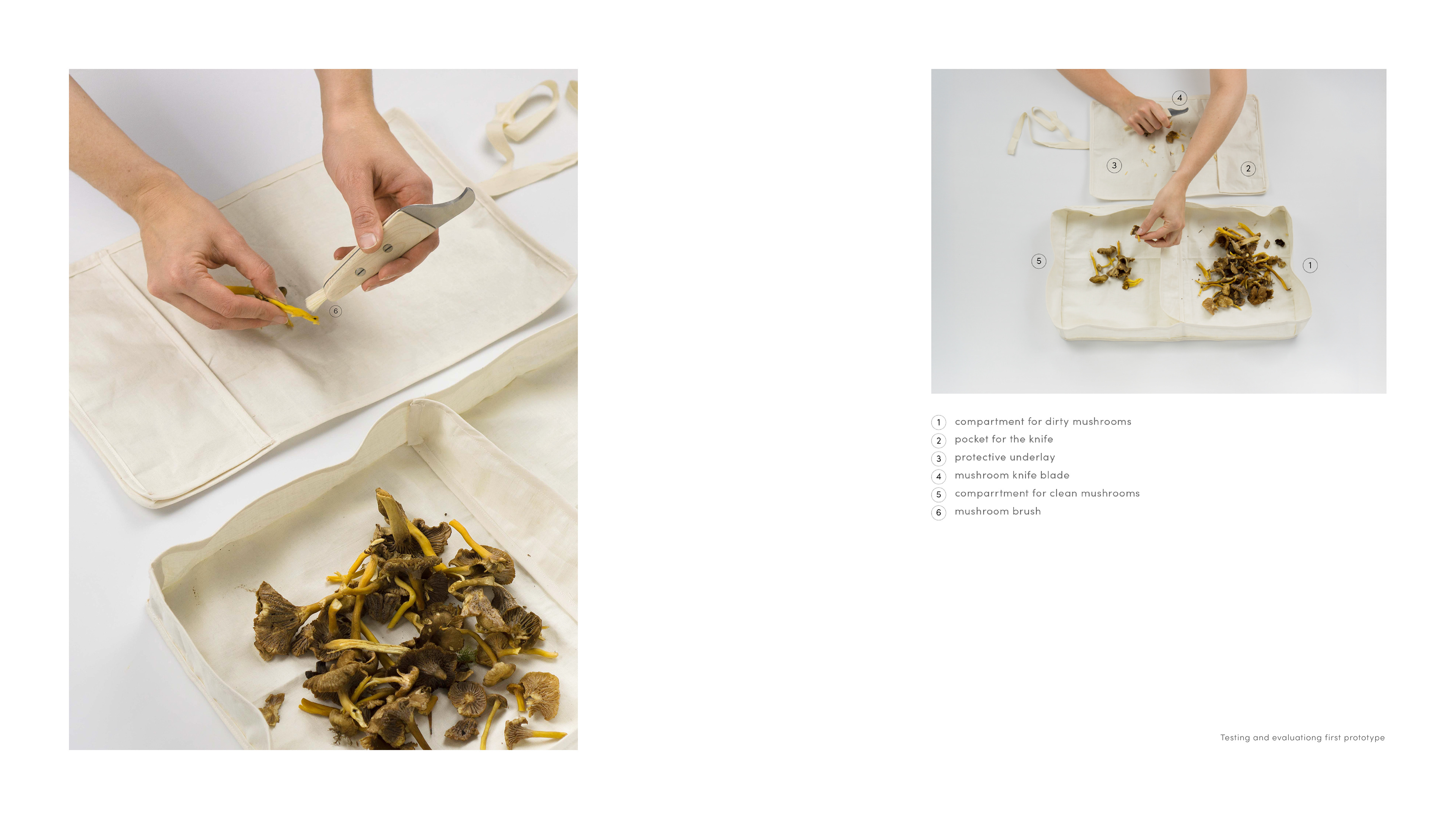 6

4

3

2

5

1

1 compartment for dirty mushrooms
2 pocket for the knife
3 protective underlay
4 mushroom knife blade
5 comparrtment for clean mushrooms
6 mushroom brush

Testing and evaluationg first prototype