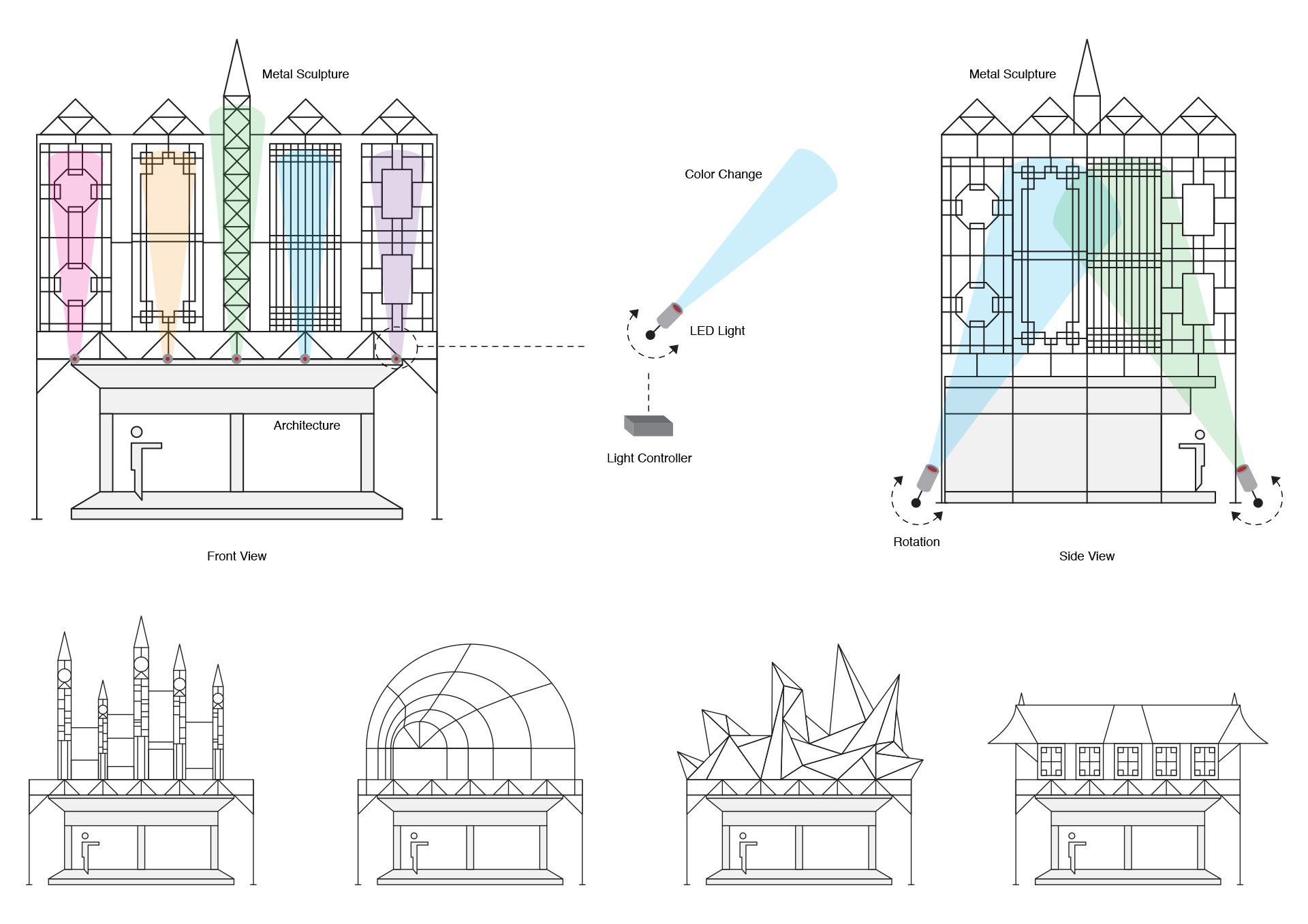 Metal Sculpture

Architecture

Front View

Color Change

LED Light

Light Controller

Metal Sculpture

Rotation

Side View