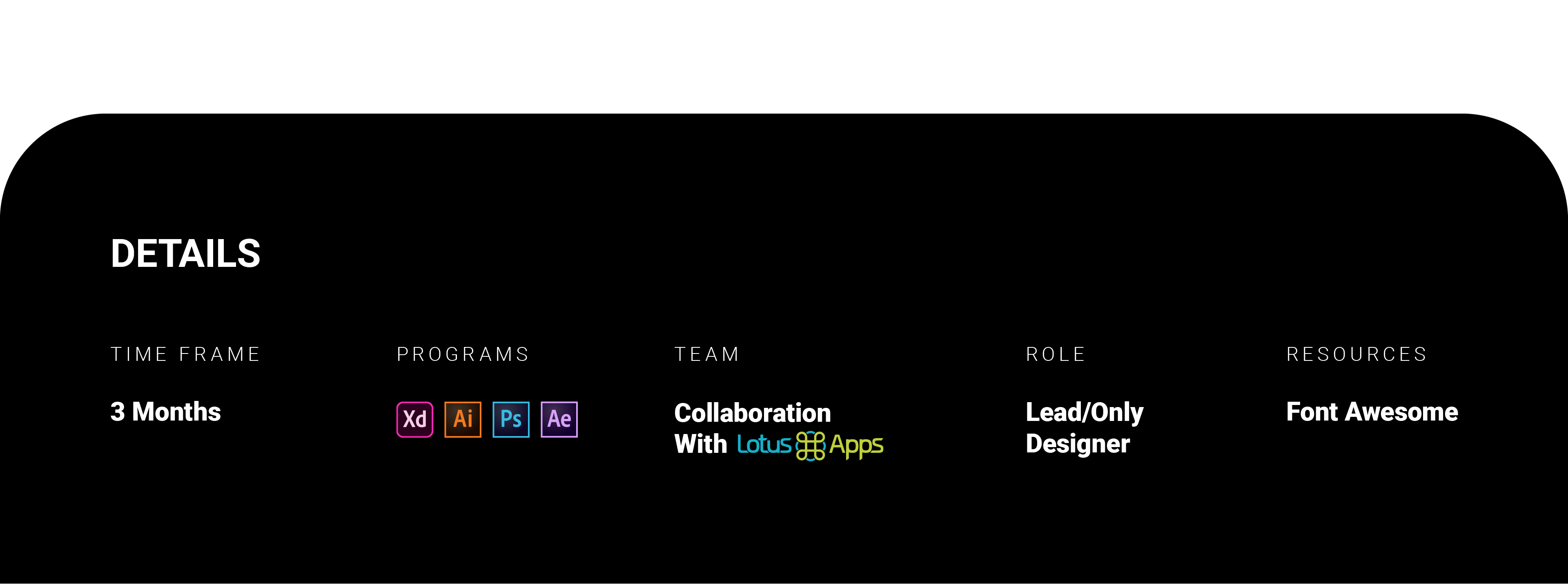 DETAILS

TIME FRAME

3 Months

PROGRAMS

Xd Ai Ps Ae

TEAM

Collaboration With Lotus Apps

ROLE

Lead/Only Designer

RESOURCES

Font Awesome