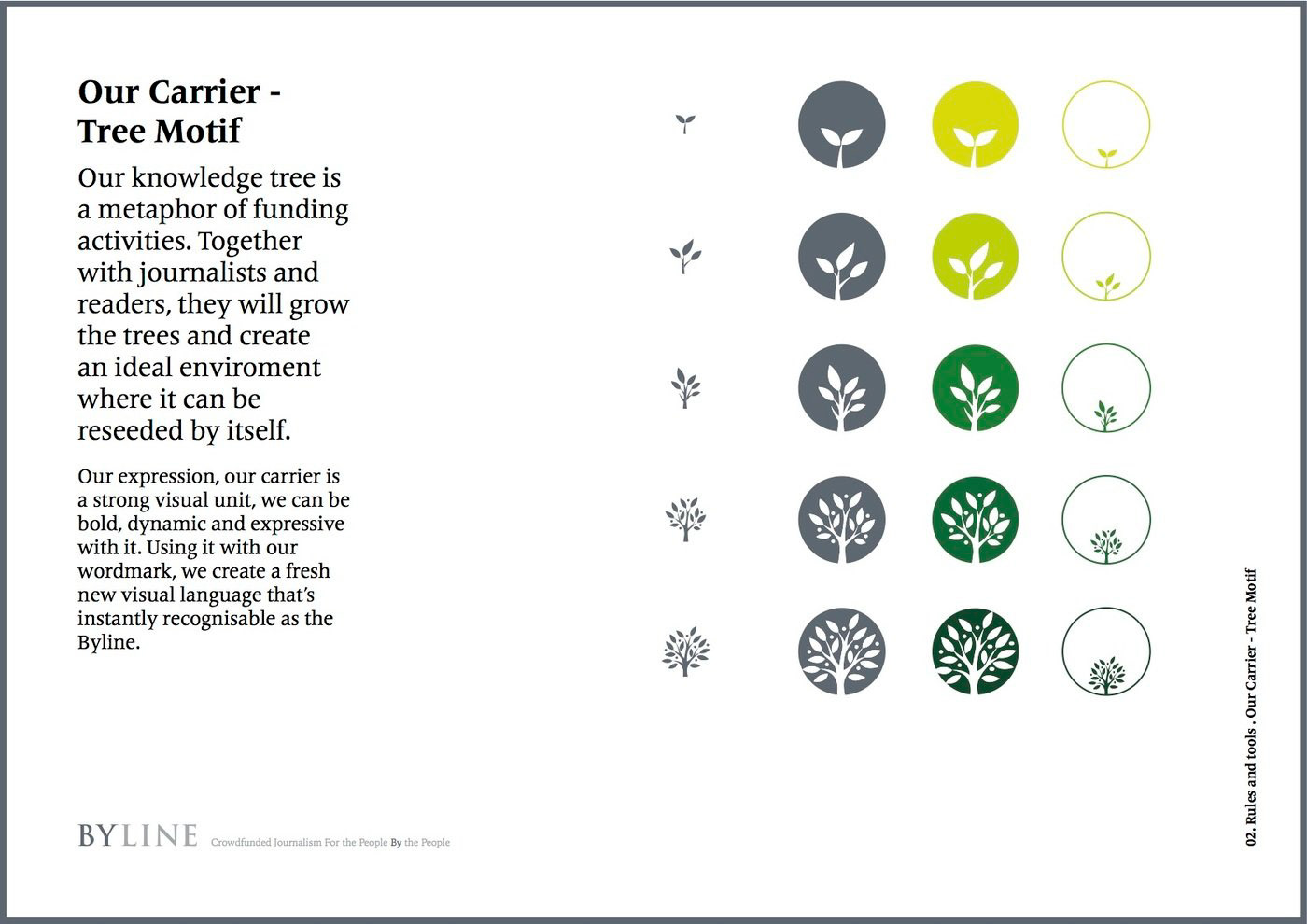 Our Carrier - Tree Motif

Our knowledge tree is a metaphor of funding activities. Together with journalists and readers, they will grow the trees and create an ideal enviroment where it can be reseeded by itself.

Our expression, our carrier is a strong visual unit, we can be bold, dynamic and expressive with it. Using it with our wordmark, we create a fresh new visual language that's instantly recognisable as the Byline.

BYLINE Crowdfunded Journalism For the People By the People

02. Rules and tools . Our Carrier - Tree Motif