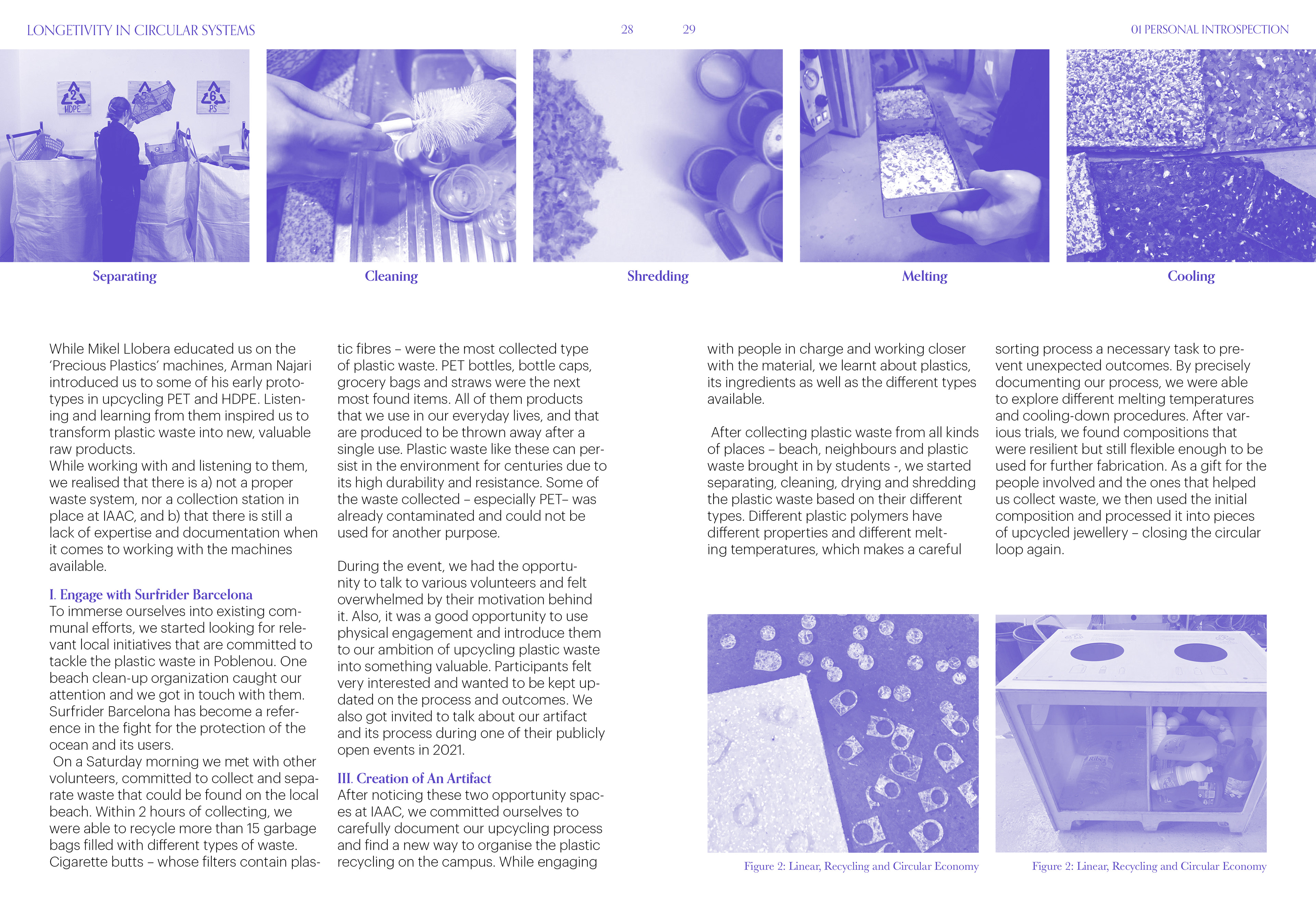 LONGETIVITY IN CIRCULAR SYSTEMS

28

29

01 PERSONAL INTROSPECTION

2 HDPE

6 PS

Separating

Cleaning

Shredding

Melting

Cooling

While Mikel Llobera educated us on the 'Precious Plastics' machines, Arman Najari introduced us to some of his early prototypes in upcycling PET and HDPE. Listening and learning from them inspired us to transform plastic waste into new, valuable raw products.
While working with and listening to them, we realised that there is a) not a proper waste system, nor a collection station in place at IAAC, and b) that there is still a lack of expertise and documentation when it comes to working with the machines available.

I. Engage with Surfrider Barcelona
To immerse ourselves into existing communal efforts, we started looking for relevant local initiatives that are committed to tackle the plastic waste in Poblenou. One beach clean-up organization caught our attention and we got in touch with them. Surfrider Barcelona has become a reference in the fight for the protection of the ocean and its users.
On a Saturday morning we met with other volunteers, committed to collect and separate waste that could be found on the local beach. Within 2 hours of collecting, we were able to recycle more than 15 garbage bags filled with different types of waste. Cigarette butts – whose filters contain plastic fibres – were the most collected type of plastic waste. PET bottles, bottle caps, grocery bags and straws were the next most found items. All of them products that we use in our everyday lives, and that are produced to be thrown away after a single use. Plastic waste like these can persist in the environment for centuries due to its high durability and resistance. Some of the waste collected – especially PET– was already contaminated and could not be used for another purpose.

During the event, we had the opportunity to talk to various volunteers and felt overwhelmed by their motivation behind it. Also, it was a good opportunity to use physical engagement and introduce them to our ambition of upcycling plastic waste into something valuable. Participants felt very interested and wanted to be kept updated on the process and outcomes. We also got invited to talk about our artifact and its process during one of their publicly open events in 2021.

III. Creation of An Artifact
After noticing these two opportunity spaces at IAAC, we committed ourselves to carefully document our upcycling process and find a new way to organise the plastic recycling on the campus. While engaging with people in charge and working closer with the material, we learnt about plastics, its ingredients as well as the different types available.

After collecting plastic waste from all kinds of places – beach, neighbours and plastic waste brought in by students -, we started separating, cleaning, drying and shredding the plastic waste based on their different types. Different plastic polymers have different properties and different melting temperatures, which makes a careful sorting process a necessary task to prevent unexpected outcomes. By precisely documenting our process, we were able to explore different melting temperatures and cooling-down procedures. After various trials, we found compositions that were resilient but still flexible enough to be used for further fabrication. As a gift for the people involved and the ones that helped us collect waste, we then used the initial composition and processed it into pieces of upcycled jewellery – closing the circular loop again.

Figure 2: Linear, Recycling and Circular Economy

Figure 2: Linear, Recycling and Circular Economy