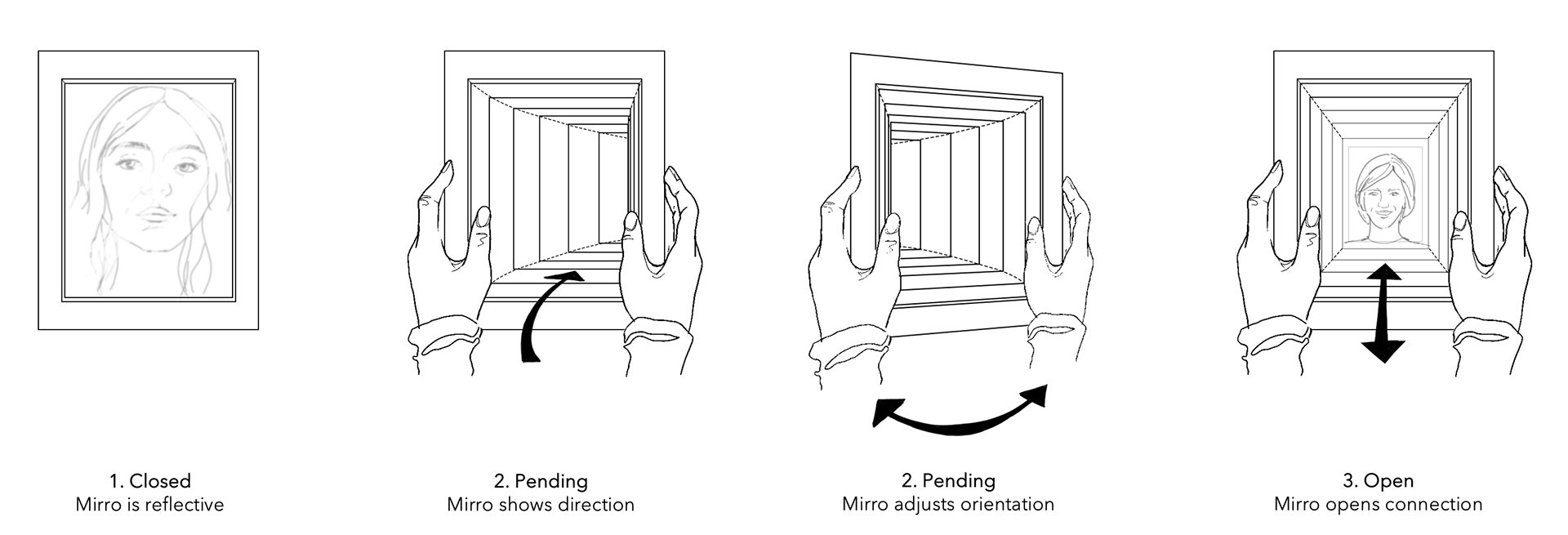 1. Closed
Mirro is reflective

2. Pending
Mirro shows direction

2. Pending
Mirro adjusts orientation

3. Open
Mirro opens connection