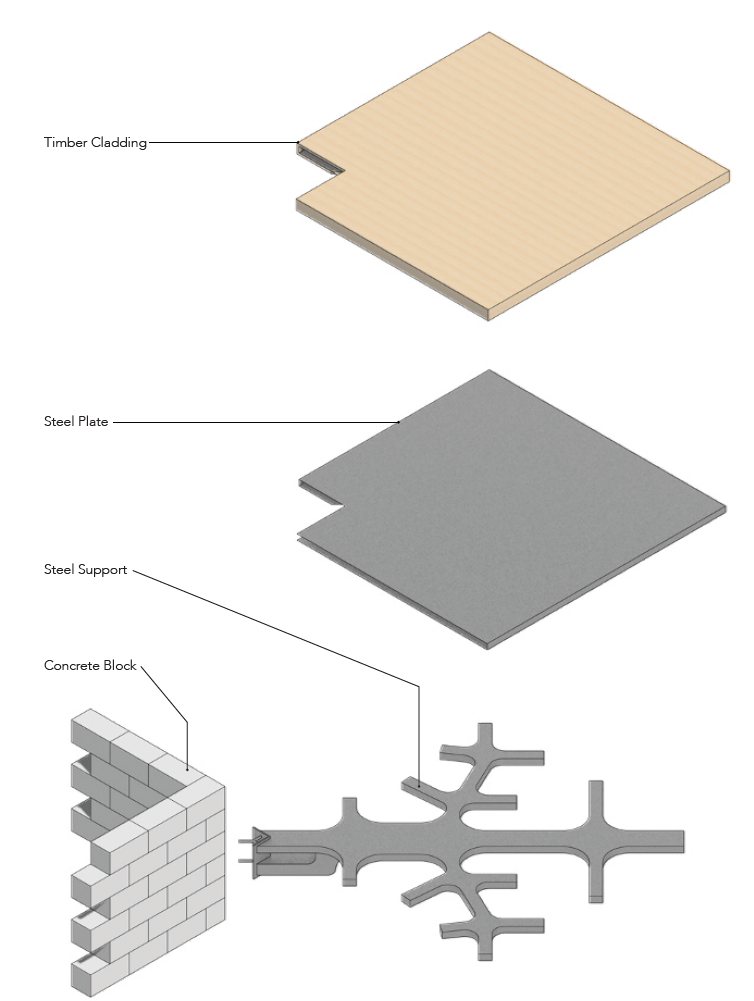 Timber Cladding

Steel Plate

Steel Support

Concrete Block