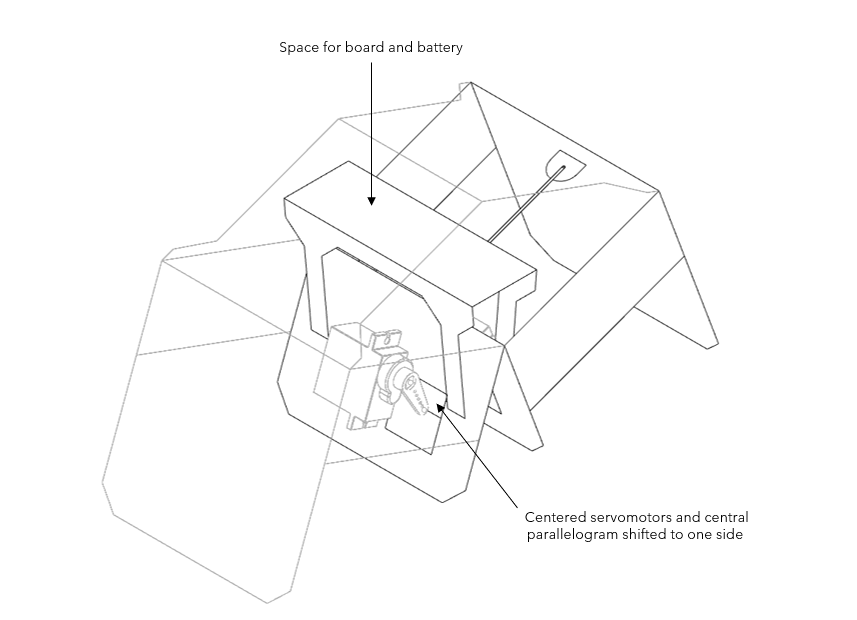 Space for board and battery

Centered servomotors and central parallelogram shifted to one side