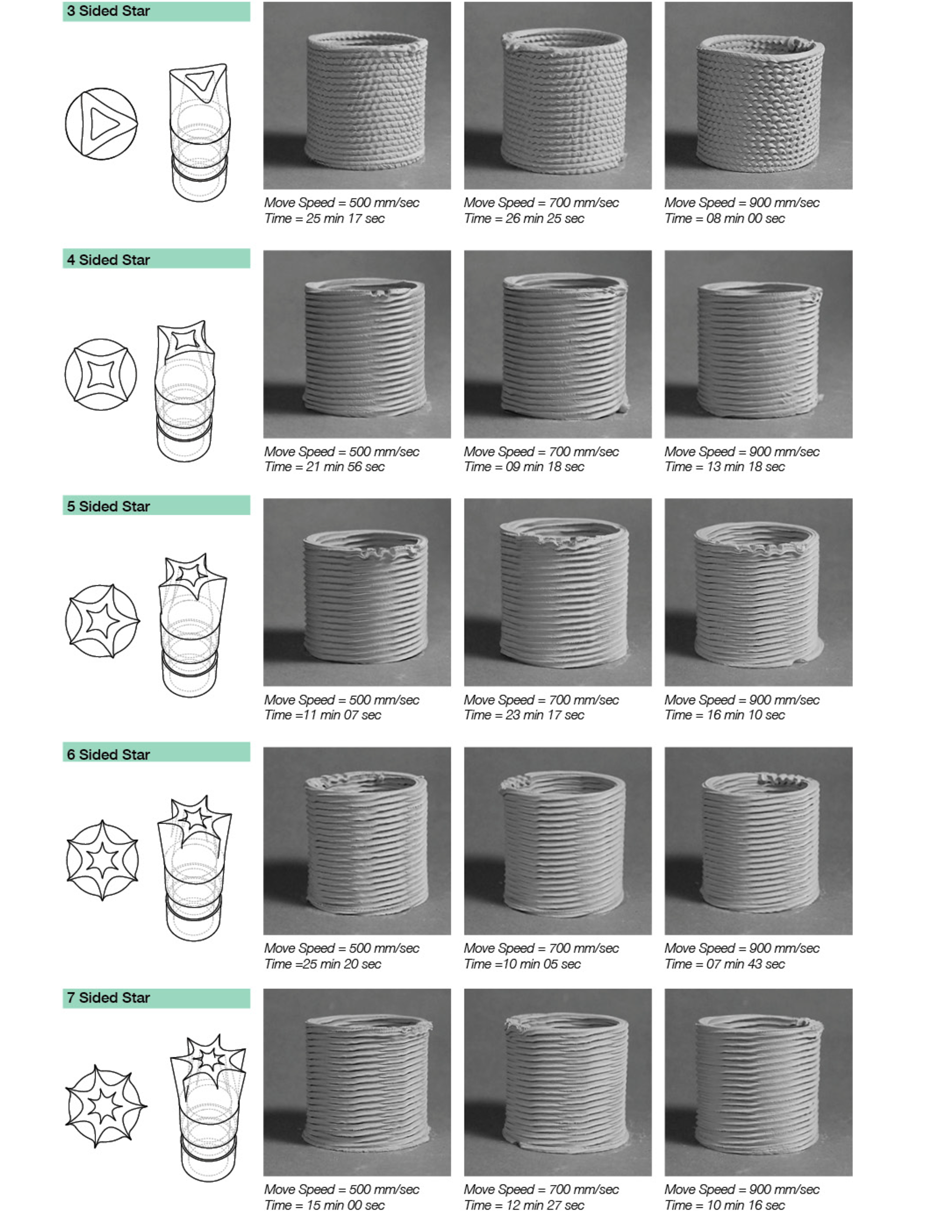 3 Sided Star

Move Speed = 500 mm/sec
Time = 25 min 17 sec

Move Speed = 700 mm/sec
Time = 26 min 25 sec

Move Speed = 900 mm/sec
Time = 08 min 00 sec

4 Sided Star

Move Speed = 500 mm/sec
Time = 21 min 56 sec

Move Speed = 700 mm/sec
Time = 09 min 18 sec

Move Speed = 900 mm/sec
Time = 13 min 18 sec

5 Sided Star

Move Speed = 500 mm/sec
Time =11 min 07 sec

Move Speed = 700 mm/sec
Time = 23 min 17 sec

Move Speed = 900 mm/sec
Time = 16 min 10 sec

6 Sided Star

Move Speed = 500 mm/sec
Time =25 min 20 sec

Move Speed = 700 mm/sec
Time =10 min 05 sec

Move Speed = 900 mm/sec
Time = 07 min 43 sec

7 Sided Star

Move Speed = 500 mm/sec
Time = 15 min 00 sec

Move Speed = 700 mm/sec
Time = 12 min 27 sec

Move Speed = 900 mm/sec
Time = 10 min 16 sec