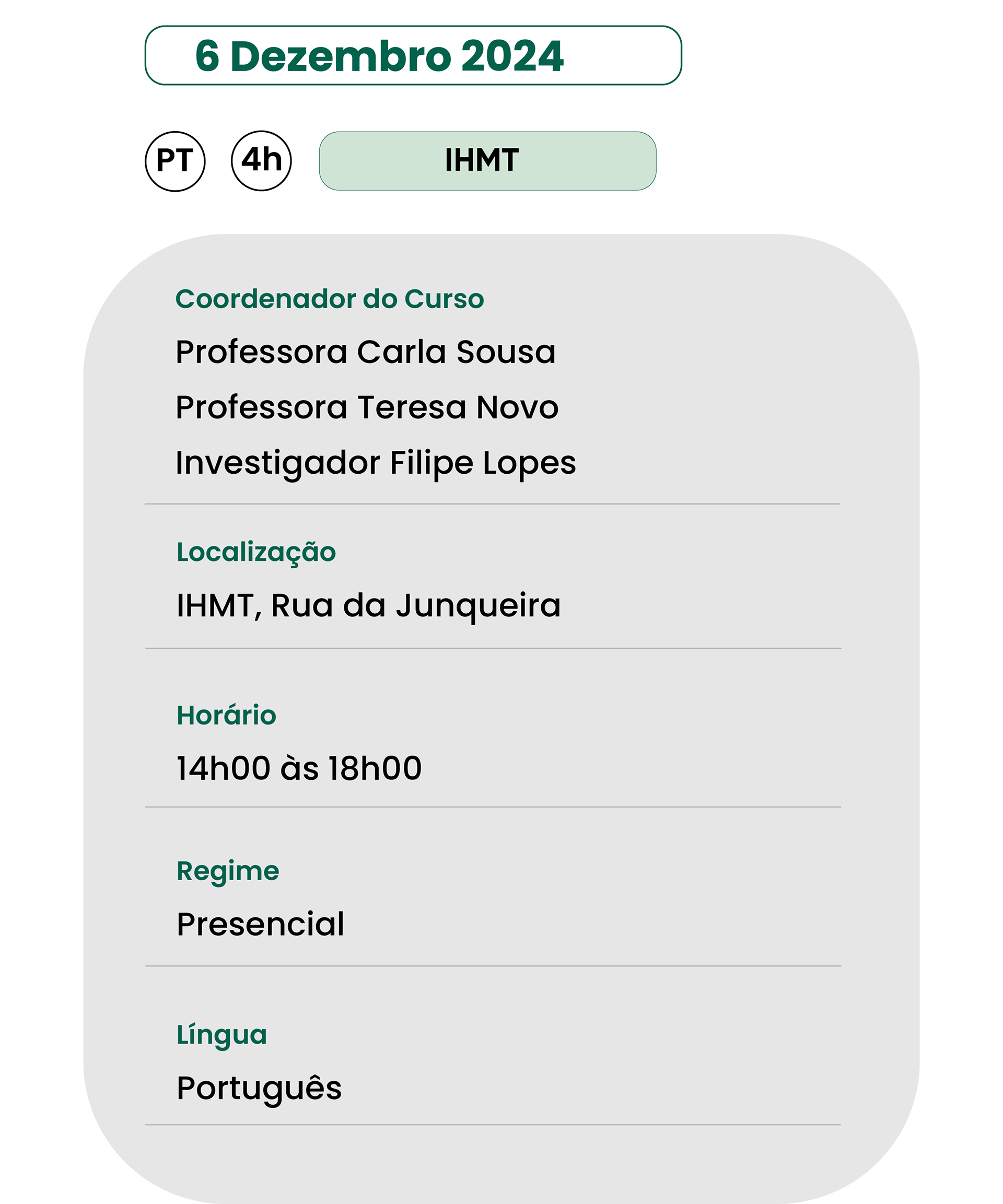 6 Dezembro 2024

PT 4h IHMT

Coordenador do Curso

Professora Carla Sousa

Professora Teresa Novo

Investigador Filipe Lopes

Localização

IHMT, Rua da Junqueira

Horário

14h00 às 18h00

Regime

Presencial

Língua

Português