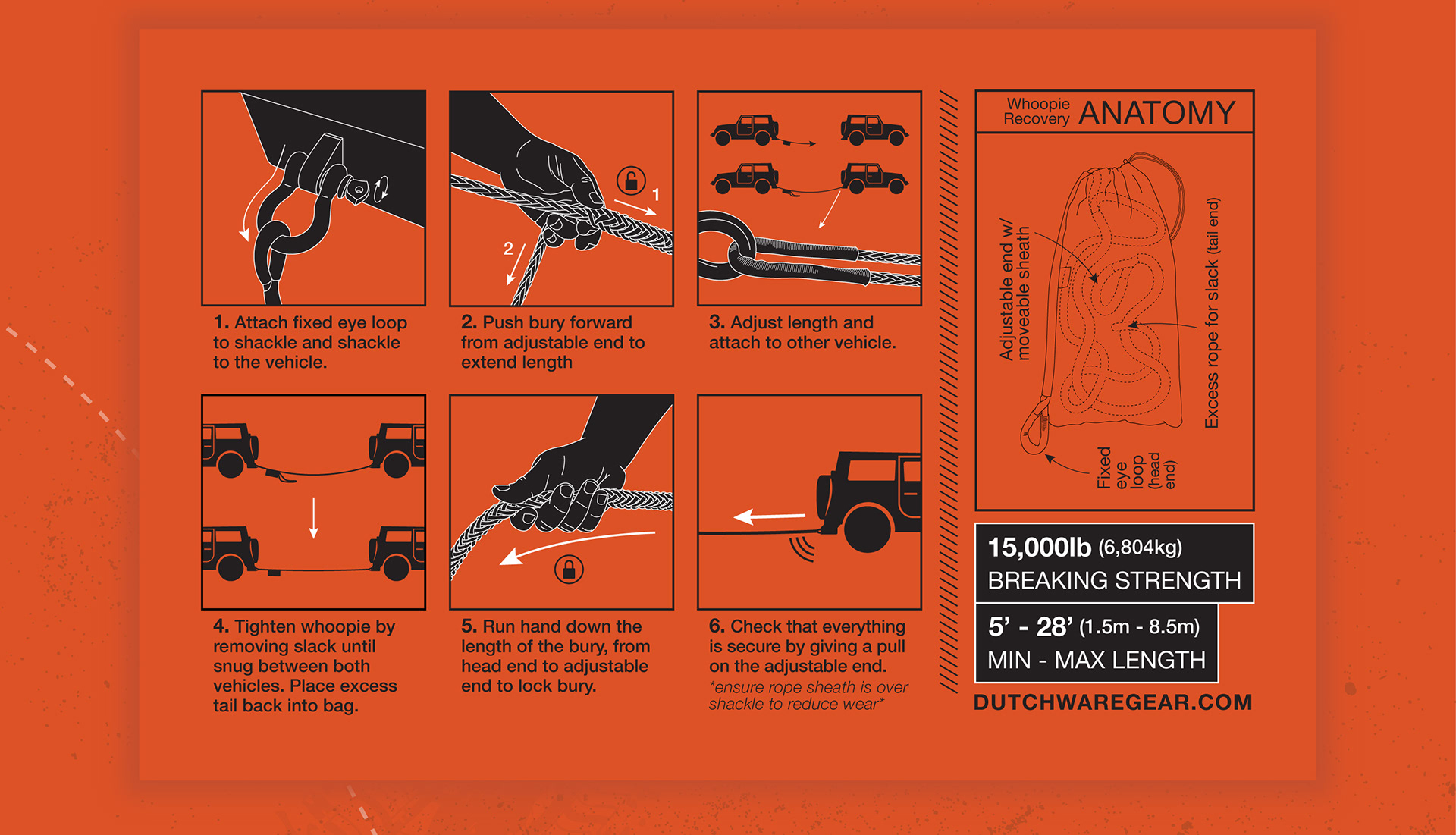 1

2

1. Attach fixed eye loop to shackle and shackle to the vehicle.

2. Push bury forward from adjustable end to extend length

3. Adjust length and attach to other vehicle.

4. Tighten whoopie by removing slack until snug between both vehicles. Place excess tail back into bag.

5. Run hand down the length of the bury, from head end to adjustable end to lock bury.

6. Check that everything is secure by giving a pull on the adjustable end.
*ensure rope sheath is over shackle to reduce wear*

Whoopie Recovery ANATOMY

Adjustable end w/ moveable sheath

Excess rope for slack (tail end)

Fixed eye loop (head end)

15,000lb (6,804kg)
BREAKING STRENGTH

5' - 28' (1.5m - 8.5m)
MIN - MAX LENGTH

DUTCHWAREGEAR.COM