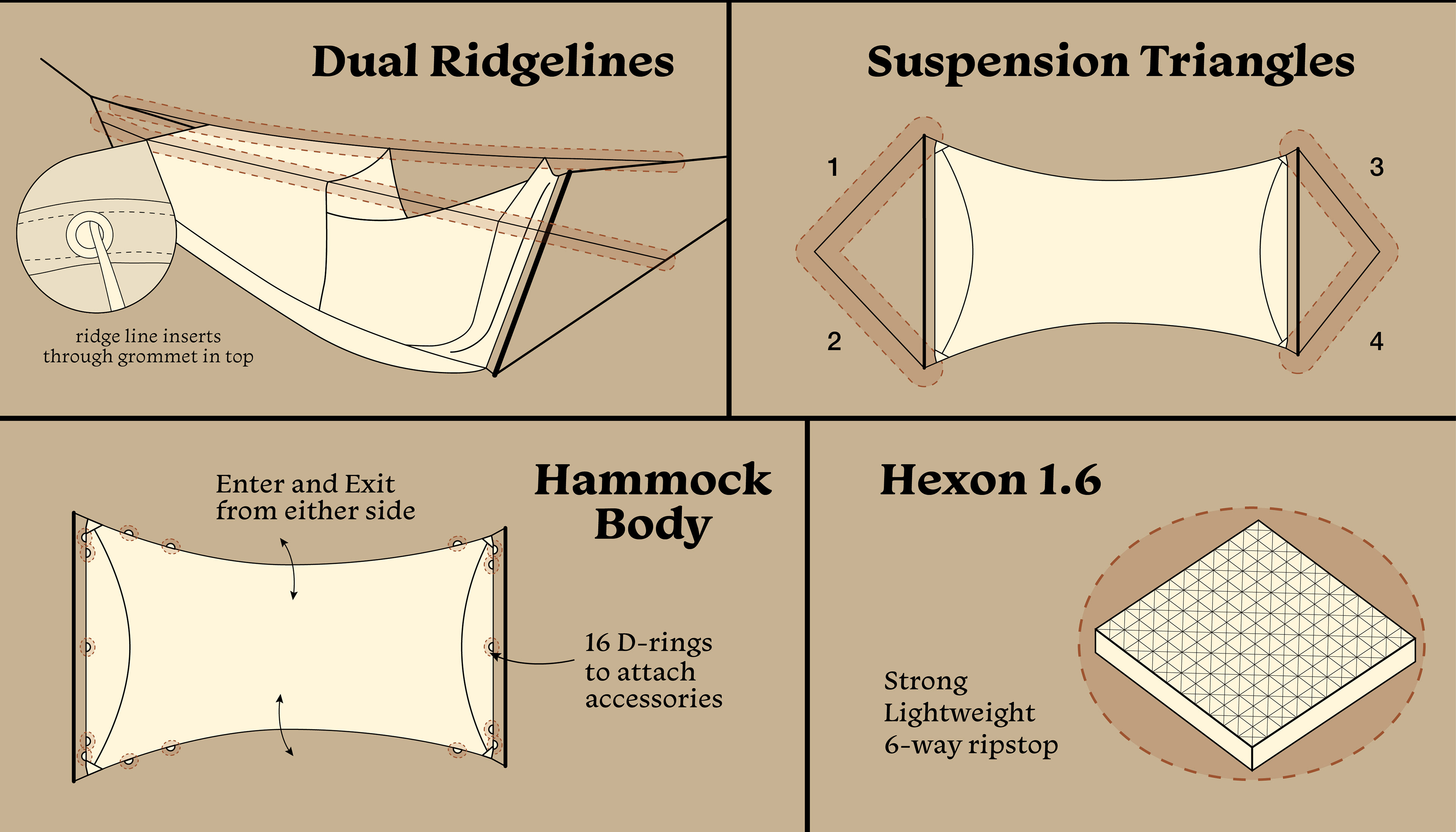 Dual Ridgelines

ridge line inserts through grommet in top

Suspension Triangles

1

2

3

4

Hammock Body

Enter and Exit from either side

16 D-rings to attach accessories

Hexon 1.6

Strong
Lightweight
6-way ripstop