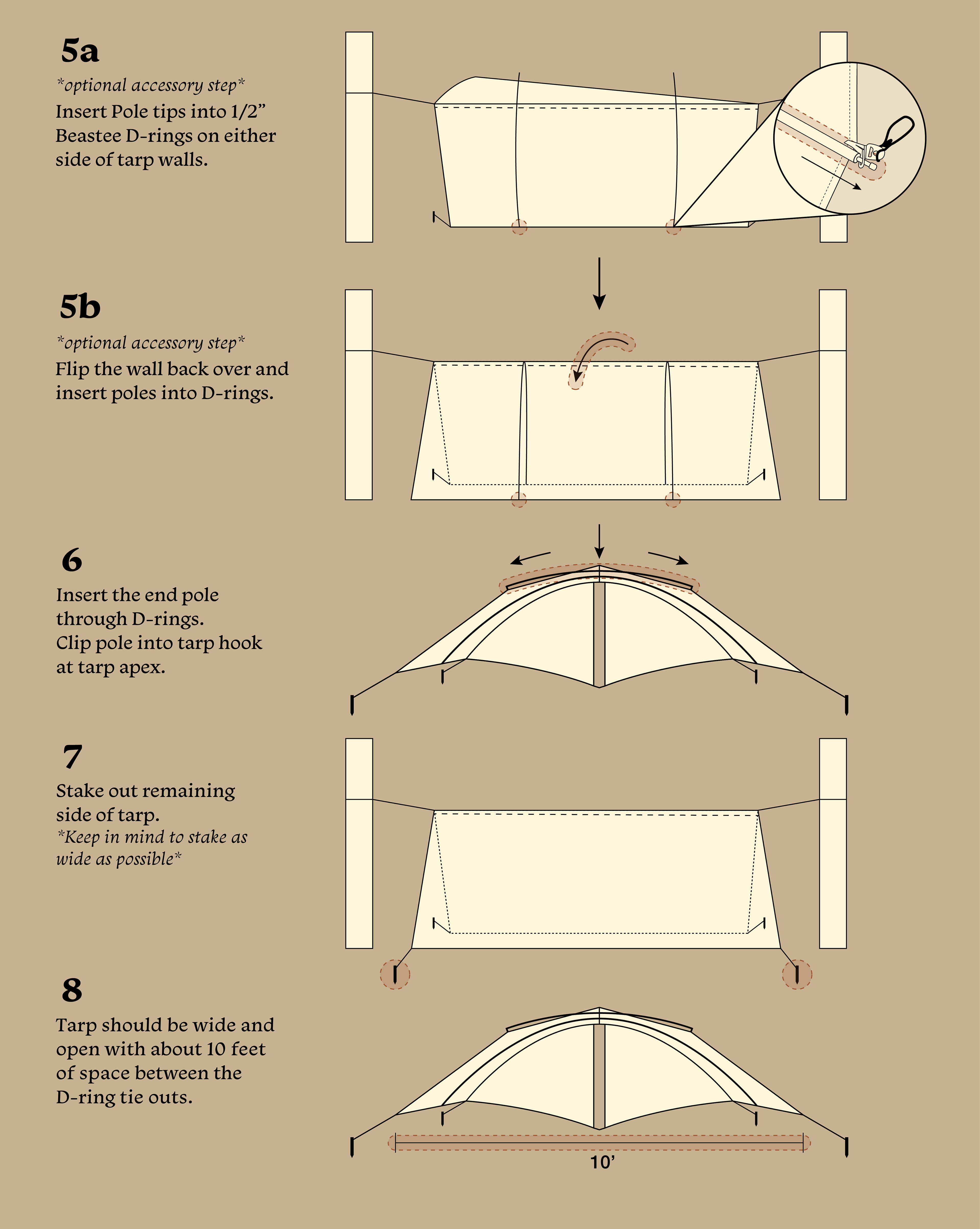 5a

*optional accessory step*

Insert Pole tips into 1/2” Beastee D-rings on either side of tarp walls.

5b

*optional accessory step*

Flip the wall back over and insert poles into D-rings.

6

Insert the end pole through D-rings. Clip pole into tarp hook at tarp apex.

7

Stake out remaining side of tarp.

*Keep in mind to stake as wide as possible*

8

Tarp should be wide and open with about 10 feet of space between the D-ring tie outs.

10’