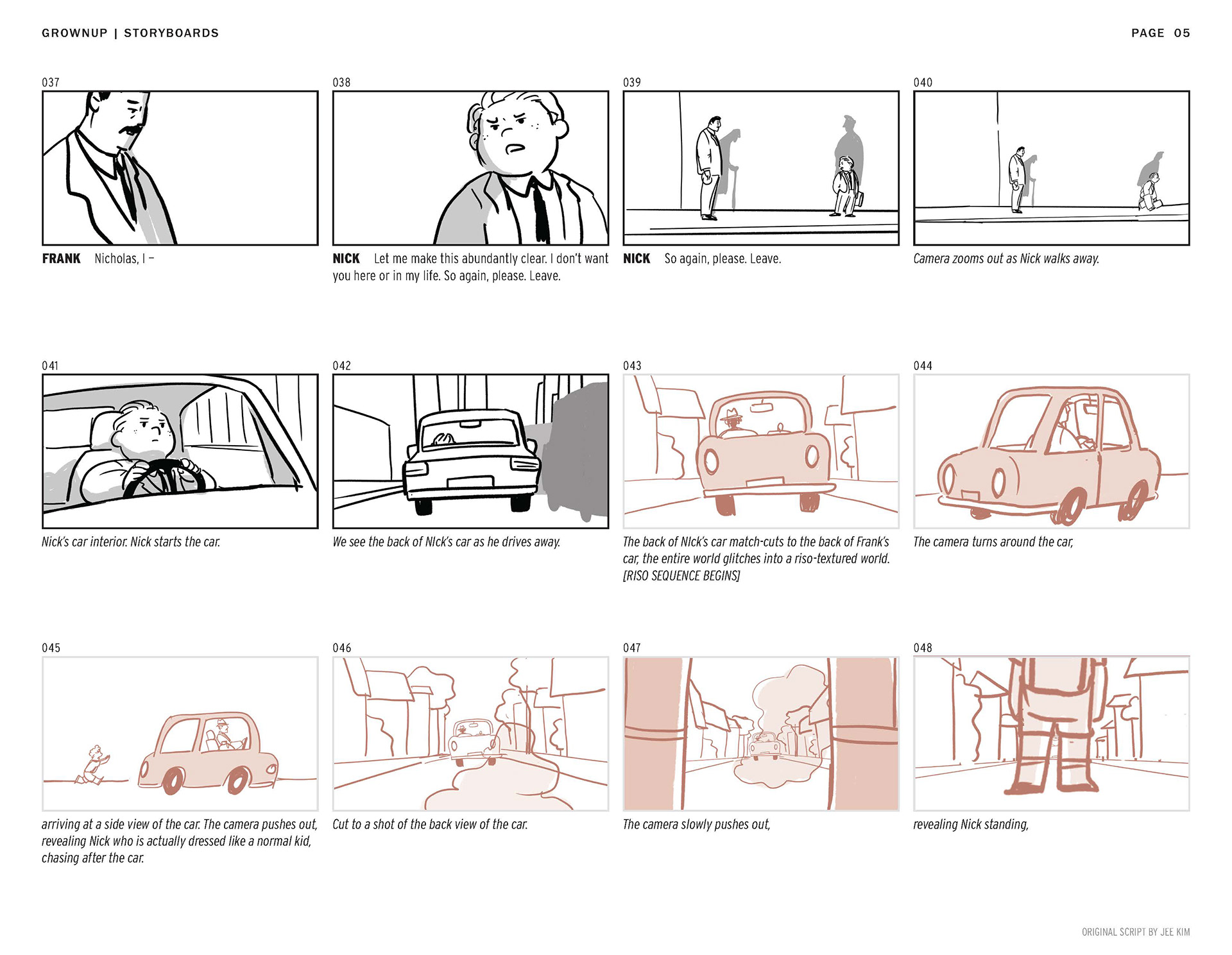 GROWNUP | STORYBOARDS

PAGE 05

037

FRANK Nicholas, I –

038

NICK Let me make this abundantly clear. I don't want you here or in my life. So again, please. Leave.

039

NICK So again, please. Leave.

040

Camera zooms out as Nick walks away.

041

Nick's car interior. Nick starts the car.

042

We see the back of NIck's car as he drives away.

043

The back of NIck's car match-cuts to the back of Frank's car, the entire world glitches into a riso-textured world. [RISO SEQUENCE BEGINS]

044

The camera turns around the car,

045

arriving at a side view of the car. The camera pushes out, revealing Nick who is actually dressed like a normal kid, chasing after the car.

046

Cut to a shot of the back view of the car.

047

The camera slowly pushes out,

048

revealing Nick standing,

ORIGINAL SCRIPT BY JEE KIM