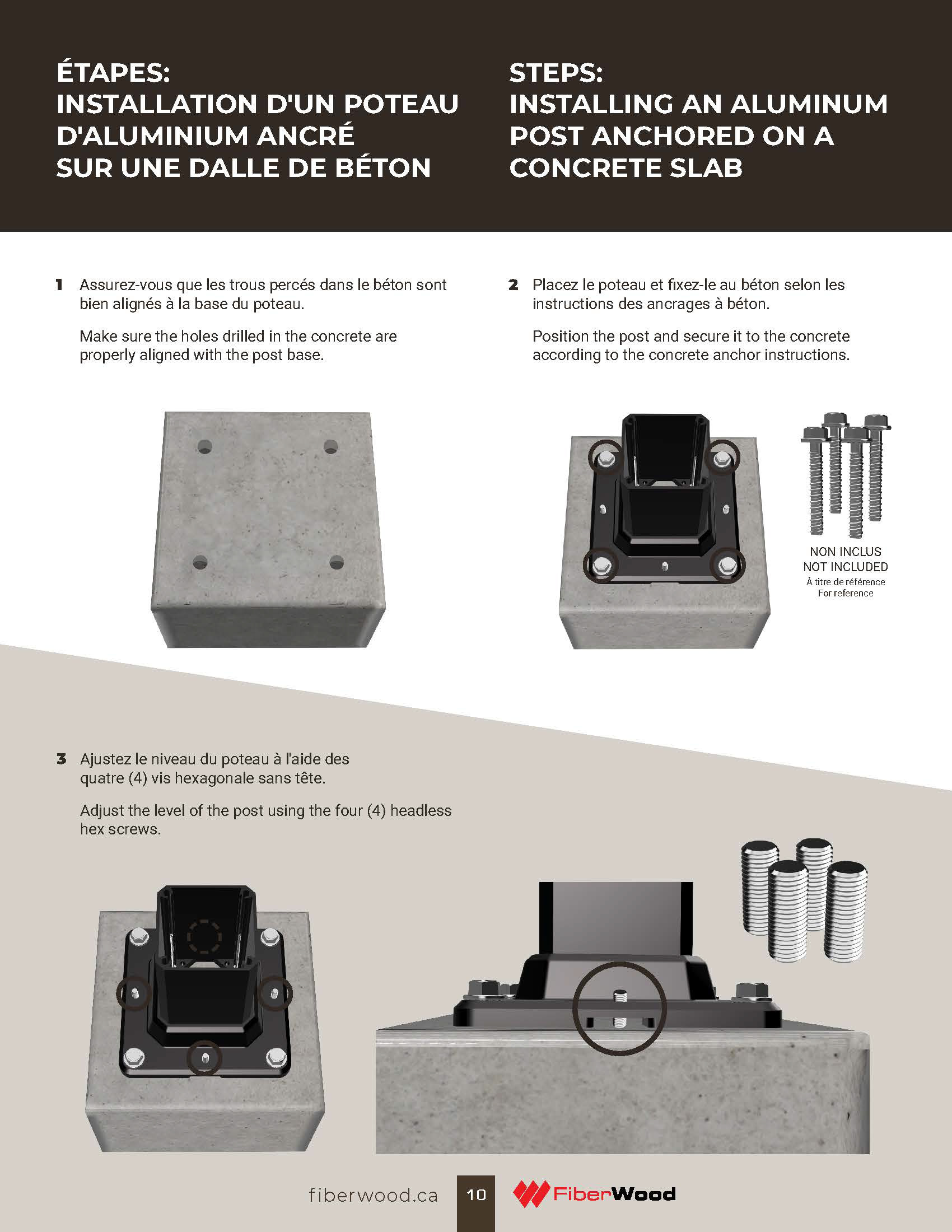 ÉTAPES:
INSTALLATION D'UN POTEAU D'ALUMINIUM ANCRÉ SUR UNE DALLE DE BÉTON

STEPS:
INSTALLING AN ALUMINUM POST ANCHORED ON A CONCRETE SLAB

1 Assurez-vous que les trous percés dans le béton sont bien alignés à la base du poteau.

Make sure the holes drilled in the concrete are properly aligned with the post base.

2 Placez le poteau et fixez-le au béton selon les instructions des ancrages à béton.

Position the post and secure it to the concrete according to the concrete anchor instructions.

NON INCLUS
NOT INCLUDED
À titre de référence
For reference

3 Ajustez le niveau du poteau à l'aide des quatre (4) vis hexagonale sans tête.

Adjust the level of the post using the four (4) headless hex screws.

fiberwood.ca 10 FiberWood