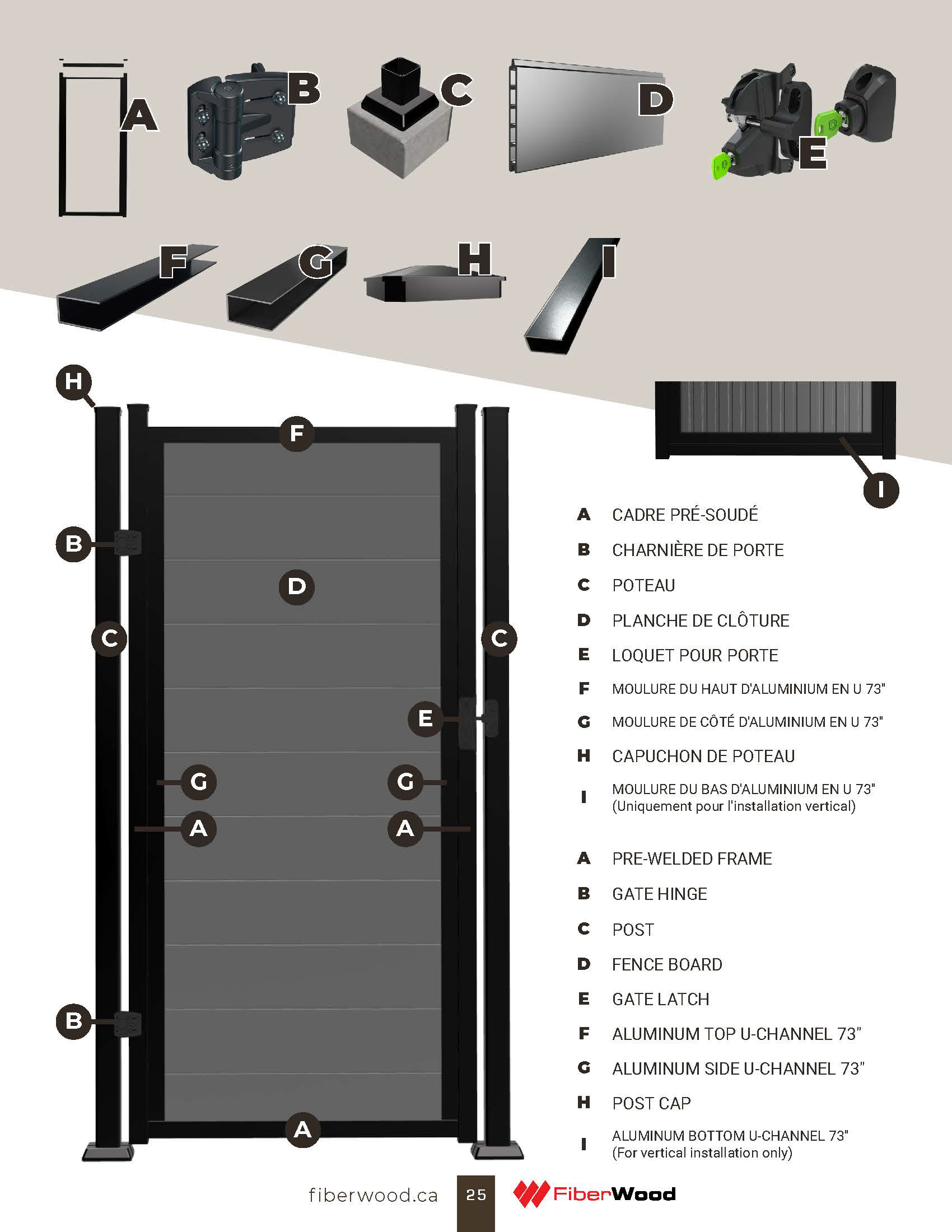 A B C D E

F G H I

H

F

B

D

C C

E

G G

A A

B

A

I

A CADRE PRÉ-SOUDÉ
B CHARNIÈRE DE PORTE
C POTEAU
D PLANCHE DE CLÔTURE
E LOQUET POUR PORTE
F MOULURE DU HAUT D'ALUMINIUM EN U 73"
G MOULURE DE CÔTÉ D'ALUMINIUM EN U 73"
H CAPUCHON DE POTEAU
I MOULURE DU BAS D'ALUMINIUM EN U 73" (Uniquement pour l'installation vertical)

A PRE-WELDED FRAME
B GATE HINGE
C POST
D FENCE BOARD
E GATE LATCH
F ALUMINUM TOP U-CHANNEL 73"
G ALUMINUM SIDE U-CHANNEL 73"
H POST CAP
I ALUMINUM BOTTOM U-CHANNEL 73" (For vertical installation only)

fiberwood.ca 25 FiberWood