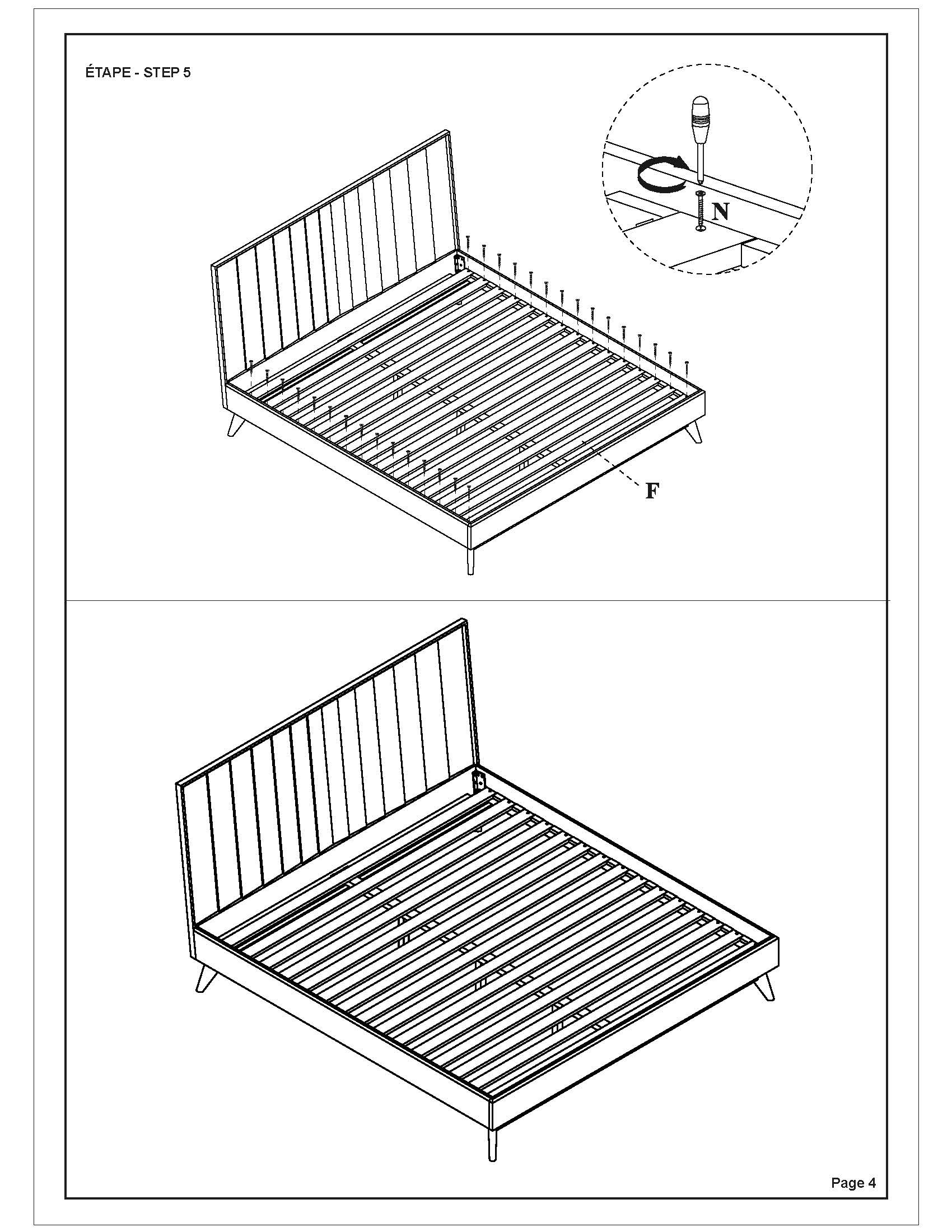 ÉTAPE - STEP 5

N

F

Page 4