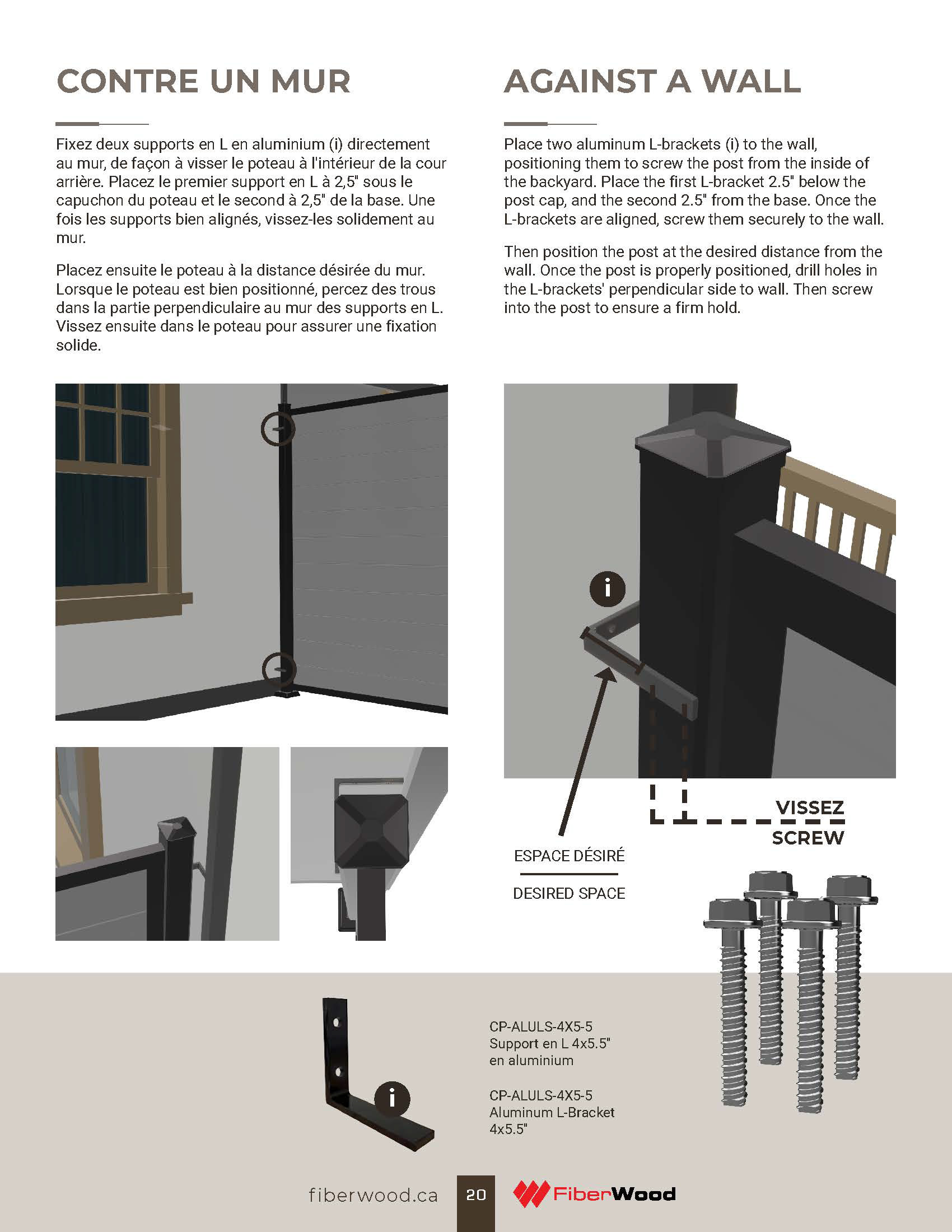 CONTRE UN MUR

Fixez deux supports en L en aluminium (i) directement au mur, de façon à visser le poteau à l'intérieur de la cour arrière. Placez le premier support en L à 2,5" sous le capuchon du poteau et le second à 2,5" de la base. Une fois les supports bien alignés, vissez-les solidement au mur.

Placez ensuite le poteau à la distance désirée du mur. Lorsque le poteau est bien positionné, percez des trous dans la partie perpendiculaire au mur des supports en L. Vissez ensuite dans le poteau pour assurer une fixation solide.

AGAINST A WALL

Place two aluminum L-brackets (i) to the wall, positioning them to screw the post from the inside of the backyard. Place the first L-bracket 2.5" below the post cap, and the second 2.5" from the base. Once the L-brackets are aligned, screw them securely to the wall.

Then position the post at the desired distance from the wall. Once the post is properly positioned, drill holes in the L-brackets' perpendicular side to wall. Then screw into the post to ensure a firm hold.

i

VISSEZ
SCREW

ESPACE DÉSIRÉ
DESIRED SPACE

i

CP-ALULS-4X5-5
Support en L 4x5.5" en aluminium

CP-ALULS-4X5-5
Aluminum L-Bracket 4x5.5"

fiberwood.ca 20 FiberWood