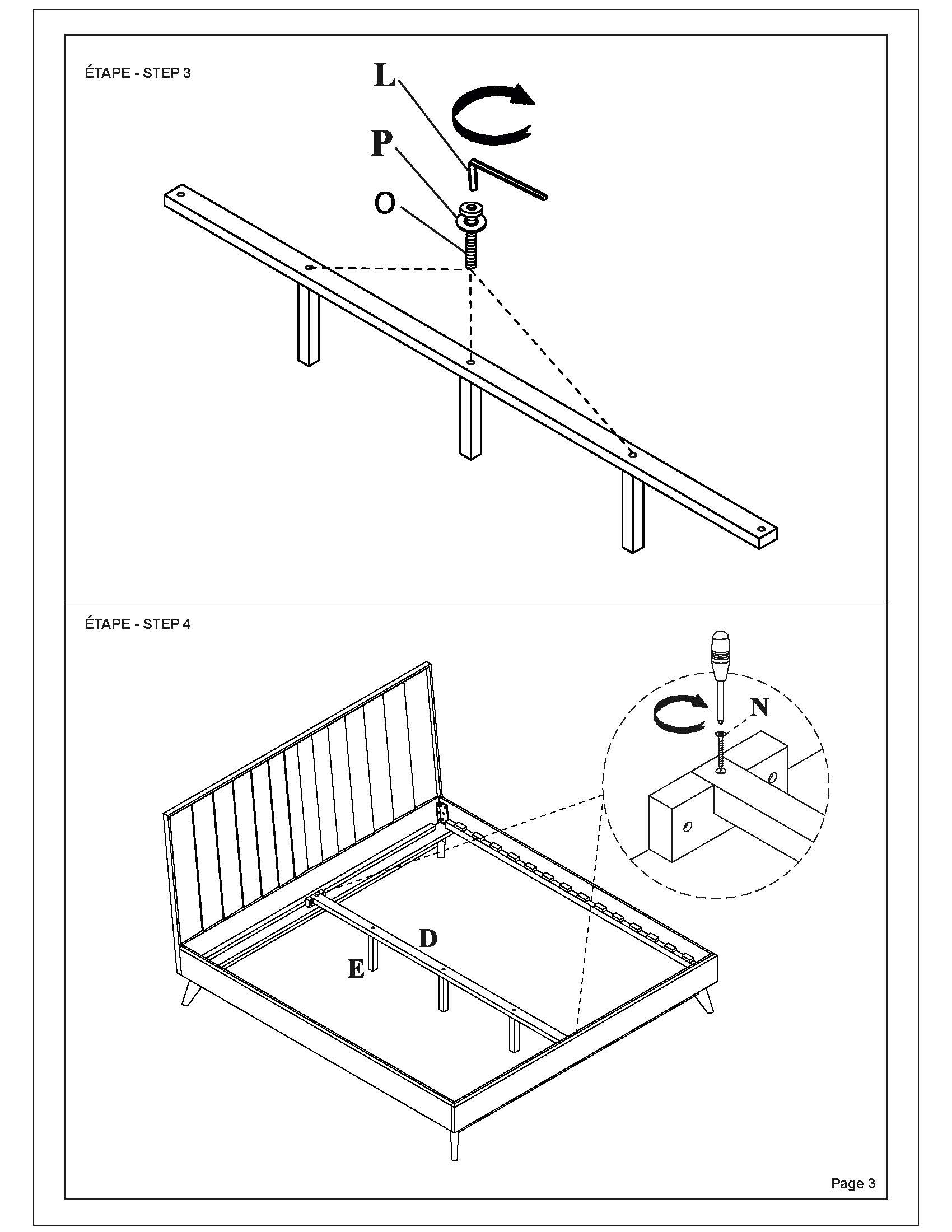 ÉTAPE - STEP 3

L

P

O

ÉTAPE - STEP 4

N

D

E

Page 3