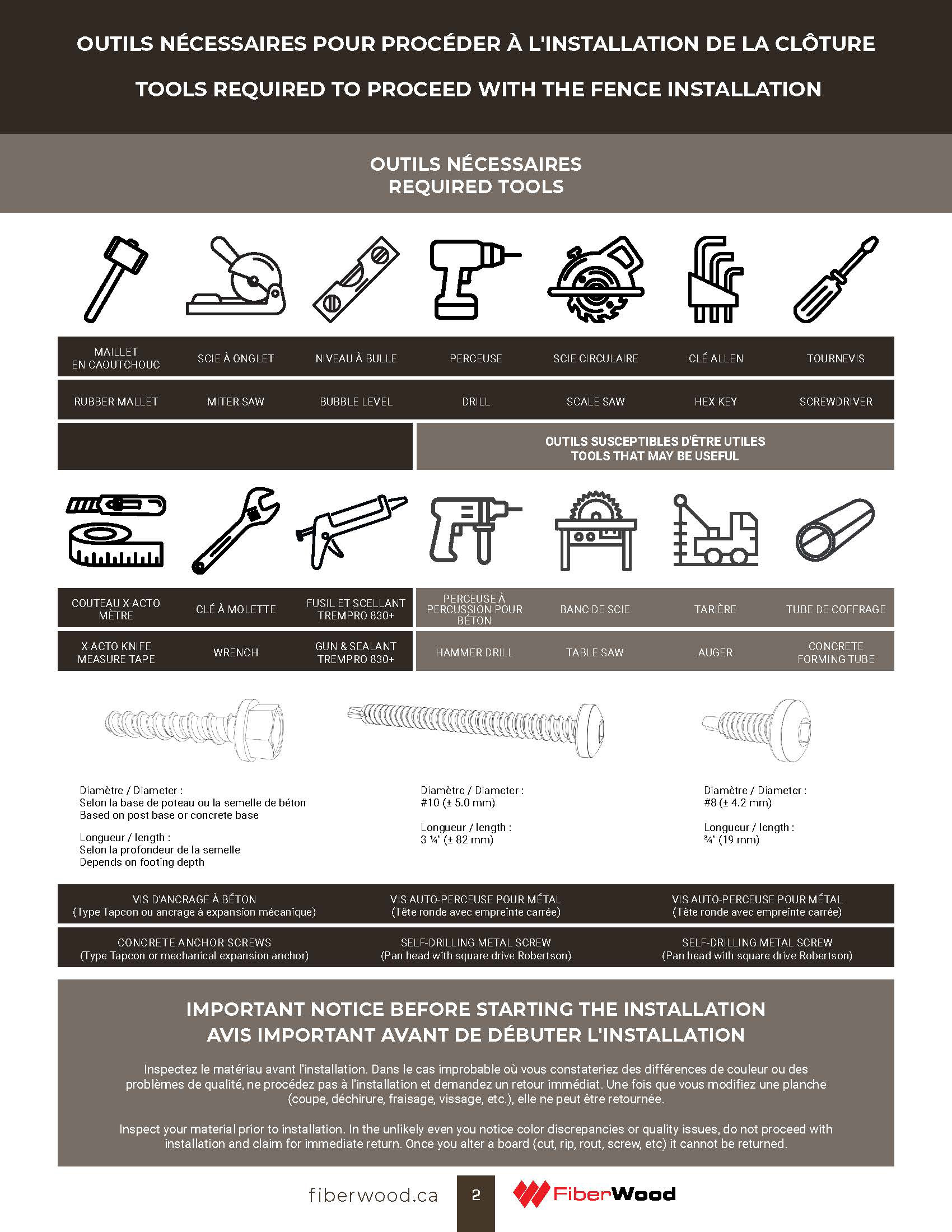 OUTILS NÉCESSAIRES POUR PROCÉDER À L'INSTALLATION DE LA CLÔTURE

TOOLS REQUIRED TO PROCEED WITH THE FENCE INSTALLATION

OUTILS NÉCESSAIRES
REQUIRED TOOLS

| MAILLET EN CAOUTCHOUC | SCIE À ONGLET | NIVEAU À BULLE | PERCEUSE | SCIE CIRCULAIRE | CLÉ ALLEN | TOURNEVIS |
|---|---|---|---|---|---|---|
| RUBBER MALLET | MITER SAW | BUBBLE LEVEL | DRILL | SCALE SAW | HEX KEY | SCREWDRIVER |

OUTILS SUSCEPTIBLES D'ÊTRE UTILES
TOOLS THAT MAY BE USEFUL

| COUTEAU X-ACTO MÈTRE | CLÉ À MOLETTE | FUSIL ET SCELLANT TREMPRO 830+ | PERCEUSE À PERCUSSION POUR BÉTON | BANC DE SCIE | TARIÈRE | TUBE DE COFFRAGE |
|---|---|---|---|---|---|---|
| X-ACTO KNIFE MEASURE TAPE | WRENCH | GUN & SEALANT TREMPRO 830+ | HAMMER DRILL | TABLE SAW | AUGER | CONCRETE FORMING TUBE |

Diamètre / Diameter :
Selon la base de poteau ou la semelle de béton
Based on post base or concrete base

Longueur / length :
Selon la profondeur de la semelle
Depends on footing depth

Diamètre / Diameter :
#10 (± 5.0 mm)

Longueur / length :
3 ¼" (± 82 mm)

Diamètre / Diameter :
#8 (± 4.2 mm)

Longueur / length :
¾" (19 mm)

| VIS D'ANCRAGE À BÉTON (Type Tapcon ou ancrage à expansion mécanique) | VIS AUTO-PERCEUSE POUR MÉTAL (Tête ronde avec empreinte carrée) | VIS AUTO-PERCEUSE POUR MÉTAL (Tête ronde avec empreinte carrée) |
|---|---|---|
| CONCRETE ANCHOR SCREWS (Type Tapcon or mechanical expansion anchor) | SELF-DRILLING METAL SCREW (Pan head with square drive Robertson) | SELF-DRILLING METAL SCREW (Pan head with square drive Robertson) |

IMPORTANT NOTICE BEFORE STARTING THE INSTALLATION
AVIS IMPORTANT AVANT DE DÉBUTER L'INSTALLATION

Inspectez le matériau avant l'installation. Dans le cas improbable où vous constateriez des différences de couleur ou des problèmes de qualité, ne procédez pas à l'installation et demandez un retour immédiat. Une fois que vous modifiez une planche (coupe, déchirure, fraisage, vissage, etc.), elle ne peut être retournée.

Inspect your material prior to installation. In the unlikely even you notice color discrepancies or quality issues, do not proceed with installation and claim for immediate return. Once you alter a board (cut, rip, rout, screw, etc) it cannot be returned.

fiberwood.ca 2 FiberWood