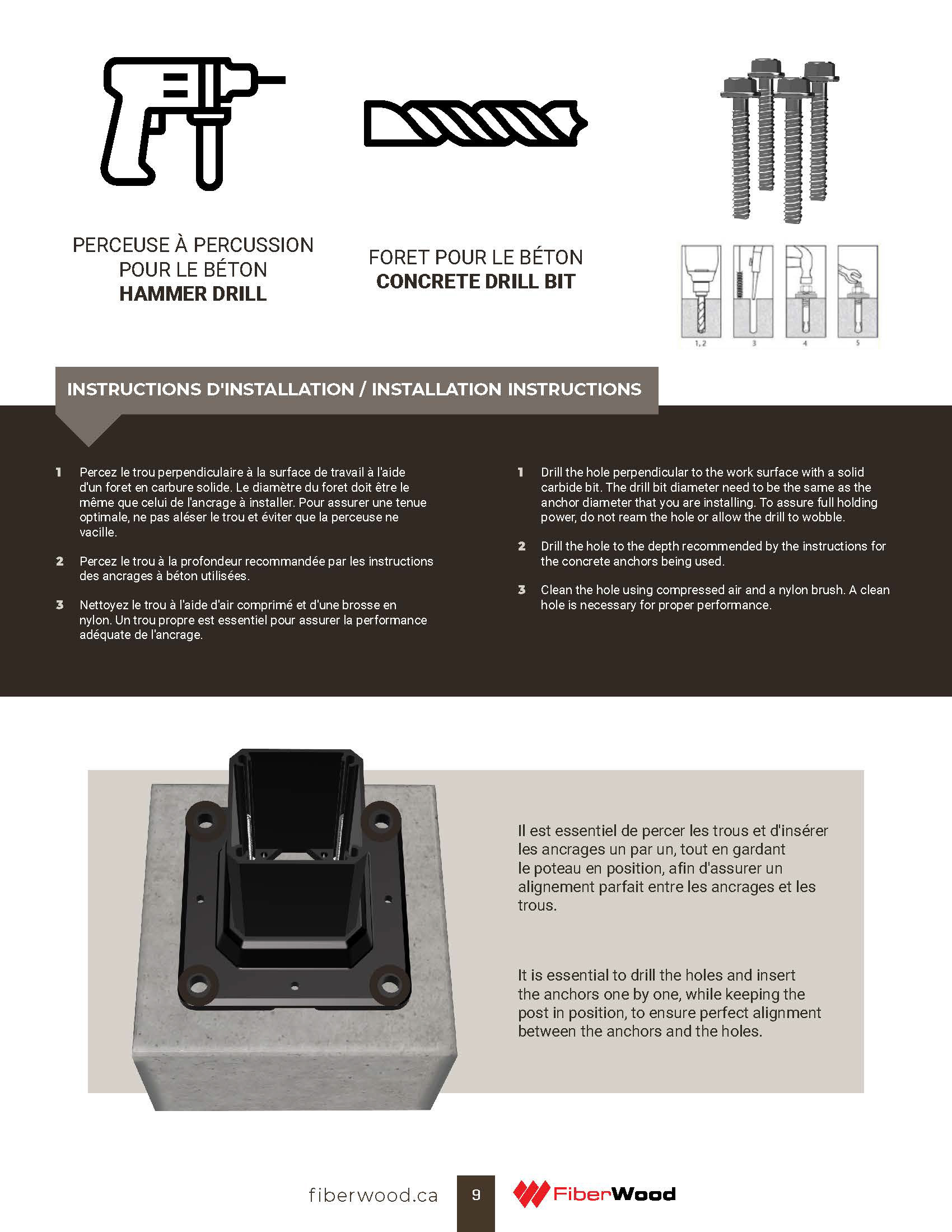 PERCEUSE À PERCUSSION POUR LE BÉTON
HAMMER DRILL

FORET POUR LE BÉTON
CONCRETE DRILL BIT

1, 2
3
4
5

INSTRUCTIONS D'INSTALLATION / INSTALLATION INSTRUCTIONS

1 Percez le trou perpendiculaire à la surface de travail à l'aide d'un foret en carbure solide. Le diamètre du foret doit être le même que celui de l'ancrage à installer. Pour assurer une tenue optimale, ne pas aléser le trou et éviter que la perceuse ne vacille.

2 Percez le trou à la profondeur recommandée par les instructions des ancrages à béton utilisées.

3 Nettoyez le trou à l'aide d'air comprimé et d'une brosse en nylon. Un trou propre est essentiel pour assurer la performance adéquate de l'ancrage.

1 Drill the hole perpendicular to the work surface with a solid carbide bit. The drill bit diameter need to be the same as the anchor diameter that you are installing. To assure full holding power, do not ream the hole or allow the drill to wobble.

2 Drill the hole to the depth recommended by the instructions for the concrete anchors being used.

3 Clean the hole using compressed air and a nylon brush. A clean hole is necessary for proper performance.

Il est essentiel de percer les trous et d'insérer les ancrages un par un, tout en gardant le poteau en position, afin d'assurer un alignement parfait entre les ancrages et les trous.

It is essential to drill the holes and insert the anchors one by one, while keeping the post in position, to ensure perfect alignment between the anchors and the holes.

fiberwood.ca 9 FiberWood