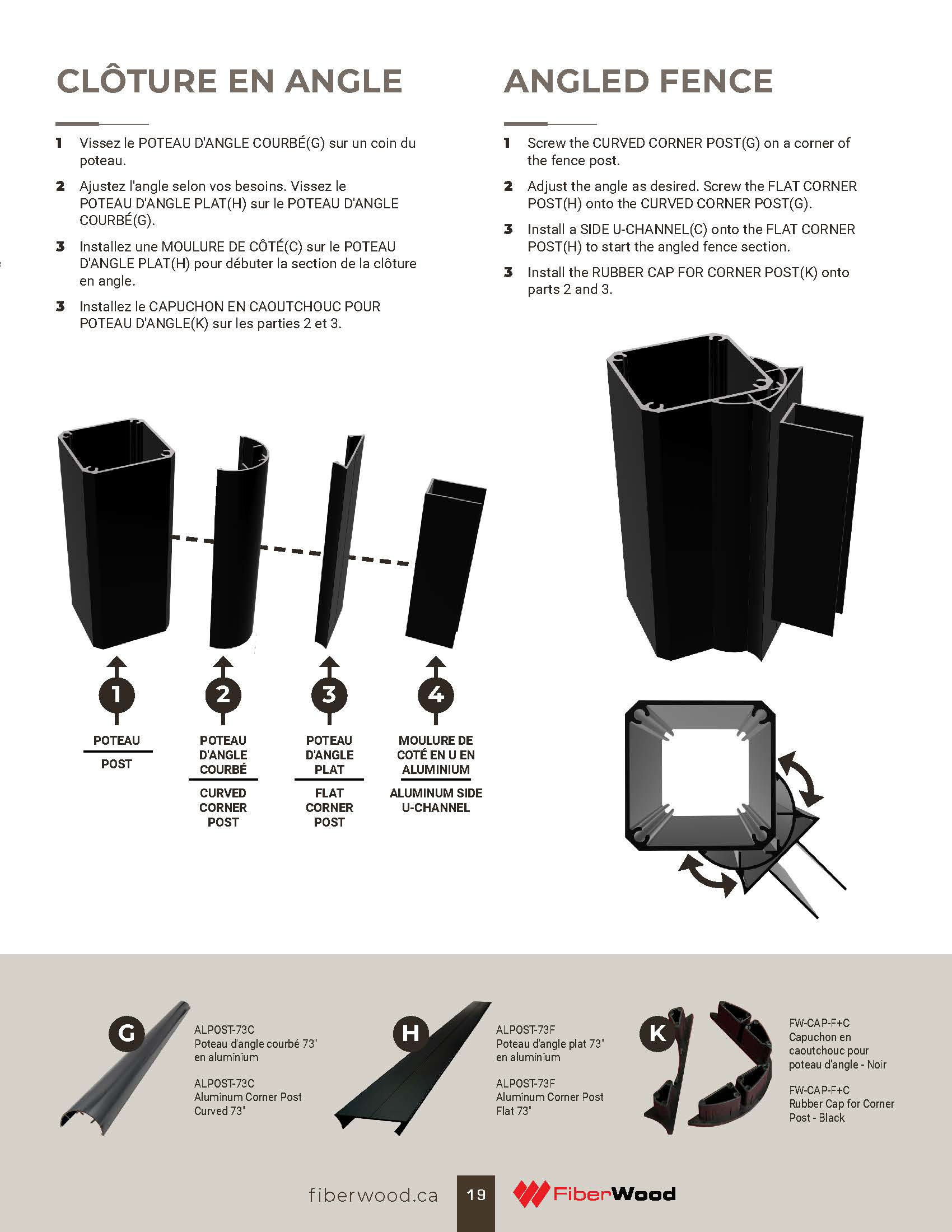 CLÔTURE EN ANGLE

1 Vissez le POTEAU D'ANGLE COURBÉ(G) sur un coin du poteau.

2 Ajustez l'angle selon vos besoins. Vissez le POTEAU D'ANGLE PLAT(H) sur le POTEAU D'ANGLE COURBÉ(G).

3 Installez une MOULURE DE CÔTÉ(C) sur le POTEAU D'ANGLE PLAT(H) pour débuter la section de la clôture en angle.

3 Installez le CAPUCHON EN CAOUTCHOUC POUR POTEAU D'ANGLE(K) sur les parties 2 et 3.

ANGLED FENCE

1 Screw the CURVED CORNER POST(G) on a corner of the fence post.

2 Adjust the angle as desired. Screw the FLAT CORNER POST(H) onto the CURVED CORNER POST(G).

3 Install a SIDE U-CHANNEL(C) onto the FLAT CORNER POST(H) to start the angled fence section.

3 Install the RUBBER CAP FOR CORNER POST(K) onto parts 2 and 3.

1
POTEAU
POST

2
POTEAU D'ANGLE COURBÉ
CURVED CORNER POST

3
POTEAU D'ANGLE PLAT
FLAT CORNER POST

4
MOULURE DE COTÉ EN U EN ALUMINIUM
ALUMINUM SIDE U-CHANNEL

G
ALPOST-73C
Poteau d'angle courbé 73" en aluminium

ALPOST-73C
Aluminum Corner Post Curved 73"

H
ALPOST-73F
Poteau d'angle plat 73" en aluminium

ALPOST-73F
Aluminum Corner Post Flat 73"

K
FW-CAP-F+C
Capuchon en caoutchouc pour poteau d'angle - Noir

FW-CAP-F+C
Rubber Cap for Corner Post - Black

fiberwood.ca 19 FiberWood