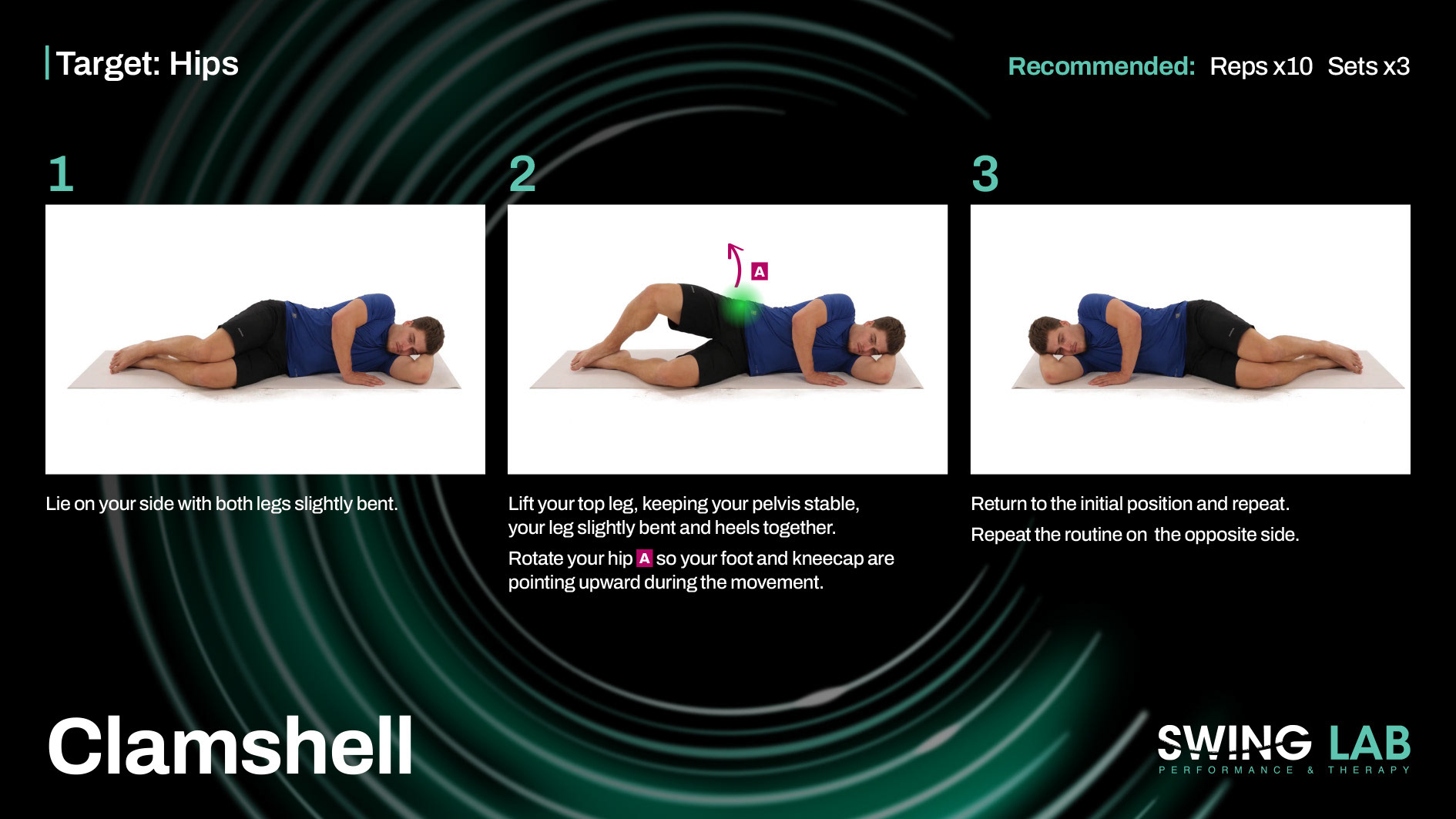 Target: Hips

Recommended: Reps x10 Sets x3

1

Lie on your side with both legs slightly bent.

2

A

Lift your top leg, keeping your pelvis stable, your leg slightly bent and heels together.

Rotate your hip A so your foot and kneecap are pointing upward during the movement.

3

Return to the initial position and repeat.

Repeat the routine on the opposite side.

Clamshell

SWING LAB
PERFORMANCE & THERAPY