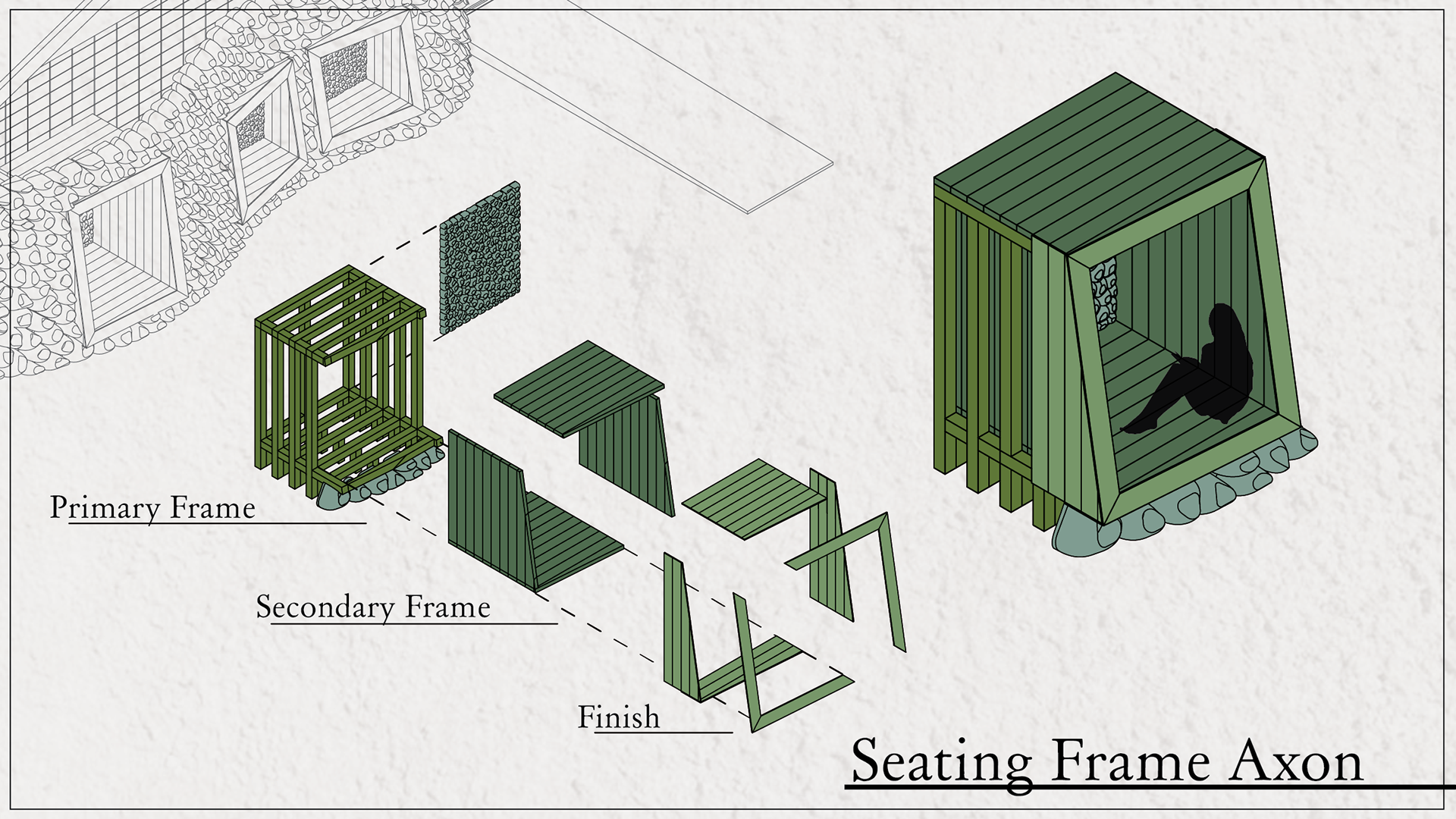 Primary Frame

Secondary Frame

Finish

Seating Frame Axon