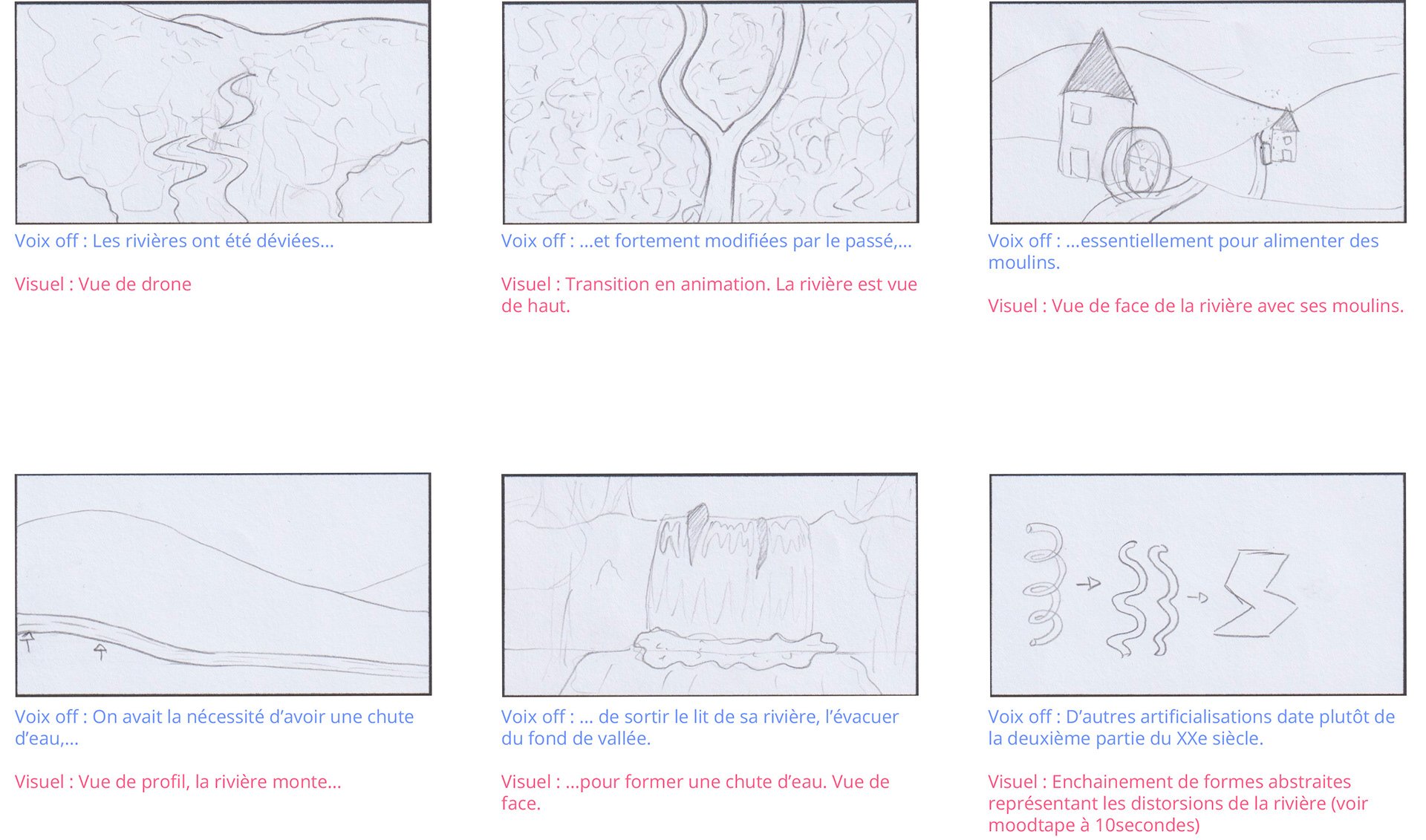 Voix off : Les rivières ont été déviées...

Visuel : Vue de drone

Voix off : ...et fortement modifiées par le passé,...

Visuel : Transition en animation. La rivière est vue de haut.

Voix off : ...essentiellement pour alimenter des moulins.

Visuel : Vue de face de la rivière avec ses moulins.

Voix off : On avait la nécessité d'avoir une chute d'eau,...

Visuel : Vue de profil, la rivière monte...

Voix off : ... de sortir le lit de sa rivière, l'évacuer du fond de vallée.

Visuel : ...pour former une chute d'eau. Vue de face.

Voix off : D'autres artificialisations date plutôt de la deuxième partie du XXe siècle.

Visuel : Enchainement de formes abstraites représentant les distorsions de la rivière (voir moodtape à 10secondes)