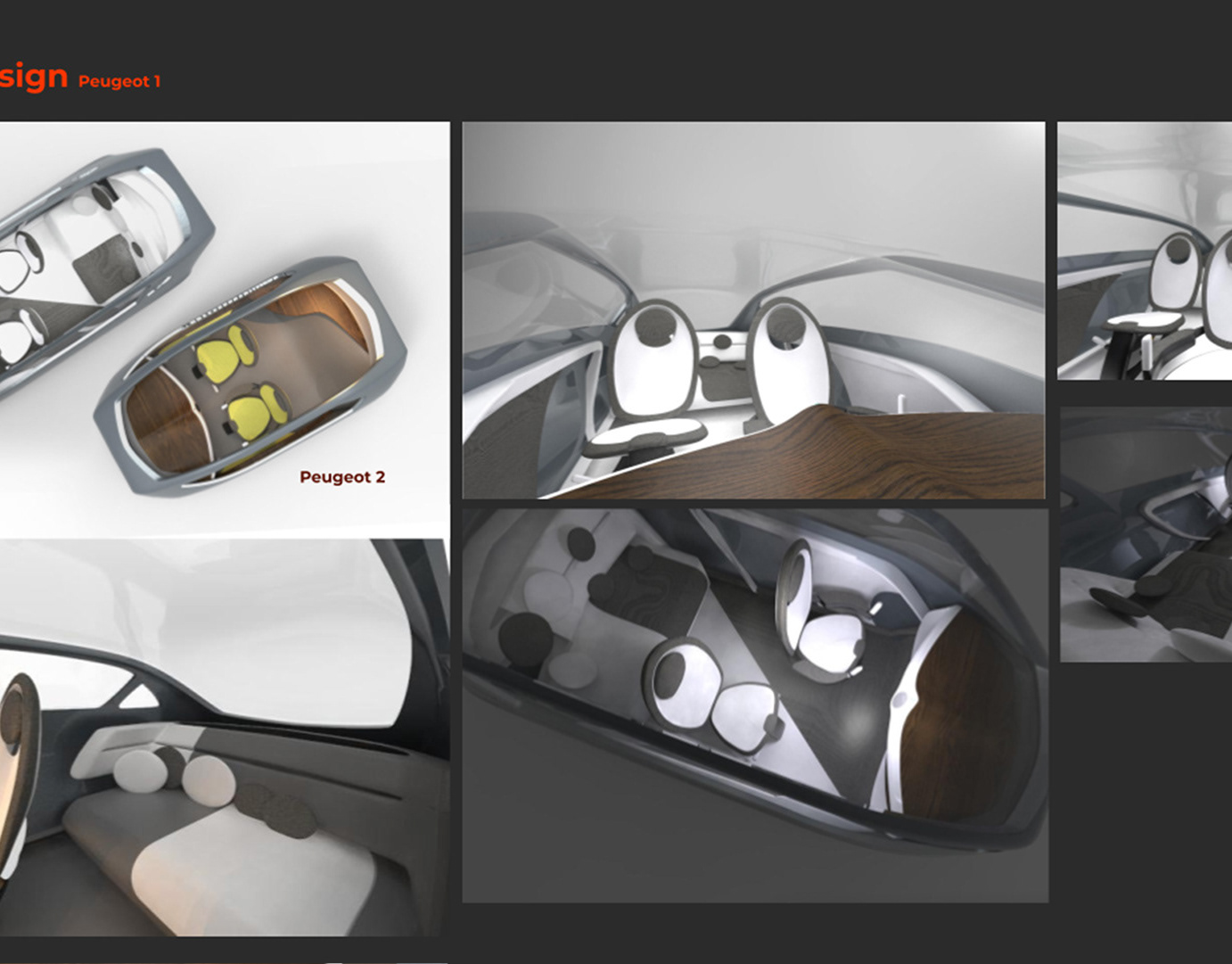 sign Peugeot 1

Peugeot 2