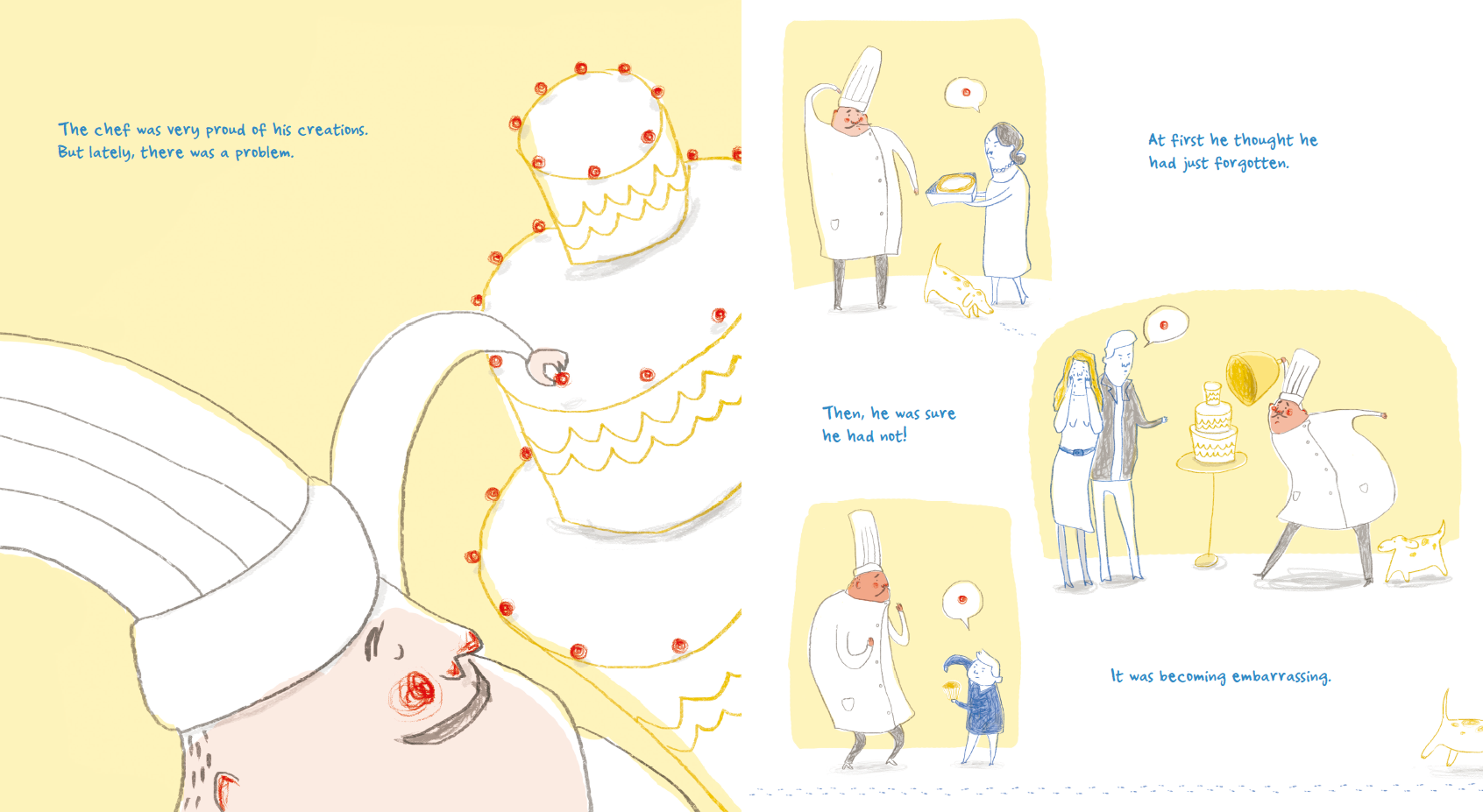 The chef was very proud of his creations. But lately, there was a problem.

At first he thought he had just forgotten.

Then, he was sure he had not!

It was becoming embarrassing.