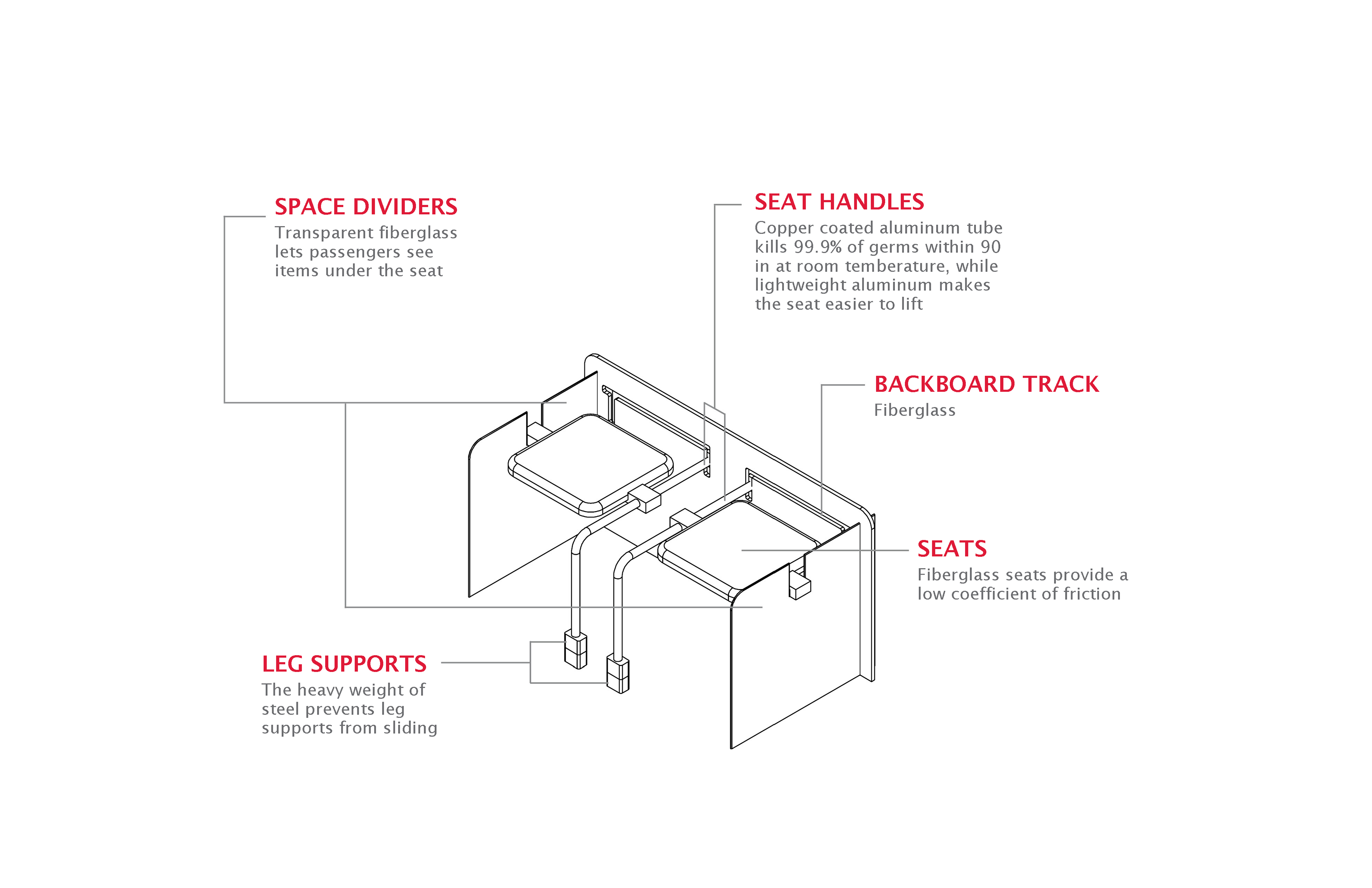 SPACE DIVIDERS
Transparent fiberglass lets passengers see items under the seat

SEAT HANDLES
Copper coated aluminum tube kills 99.9% of germs within 90 in at room temberature, while lightweight aluminum makes the seat easier to lift

BACKBOARD TRACK
Fiberglass

SEATS
Fiberglass seats provide a low coefficient of friction

LEG SUPPORTS
The heavy weight of steel prevents leg supports from sliding