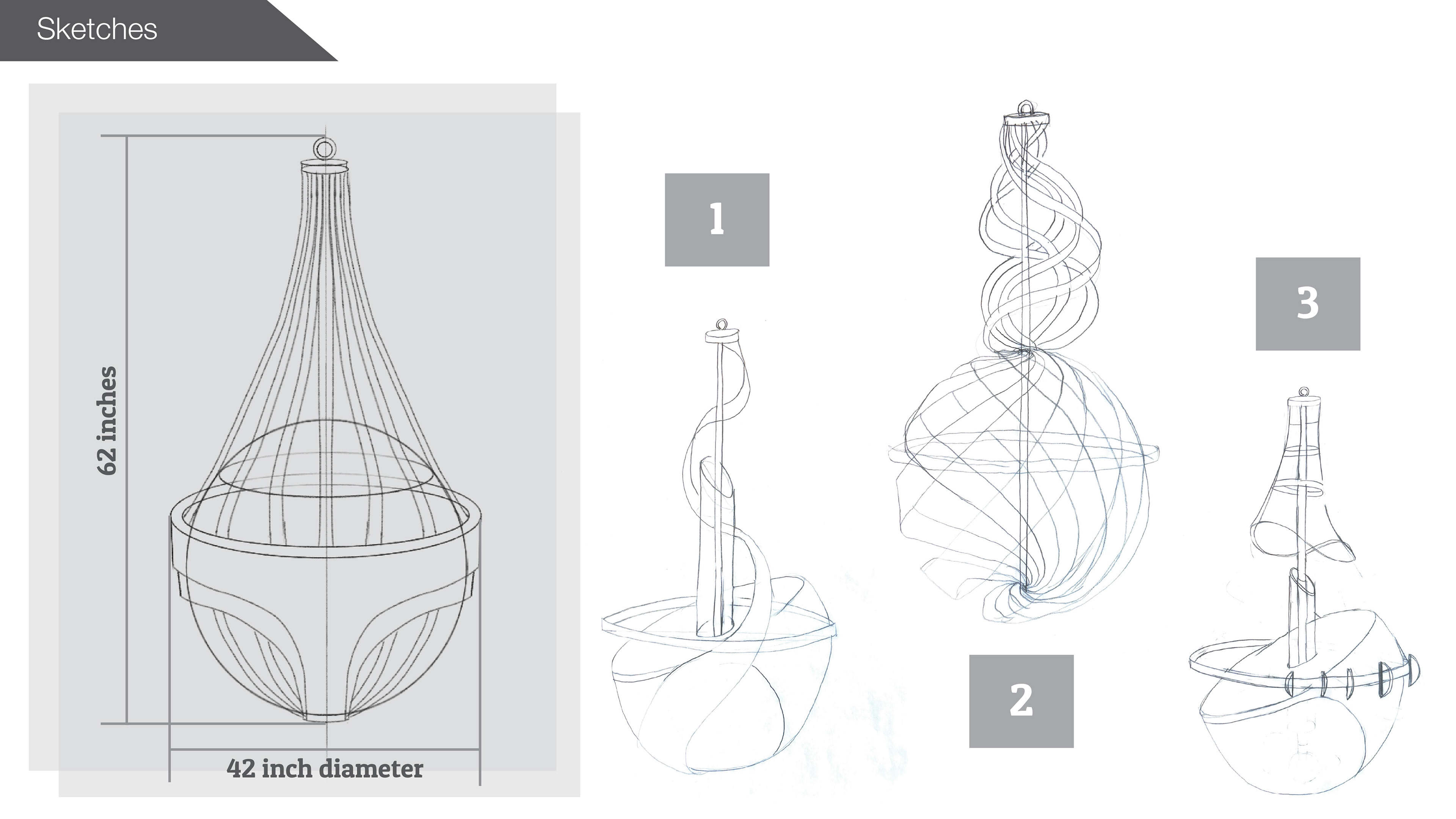 Sketches

62 inches

42 inch diameter

1

2

3