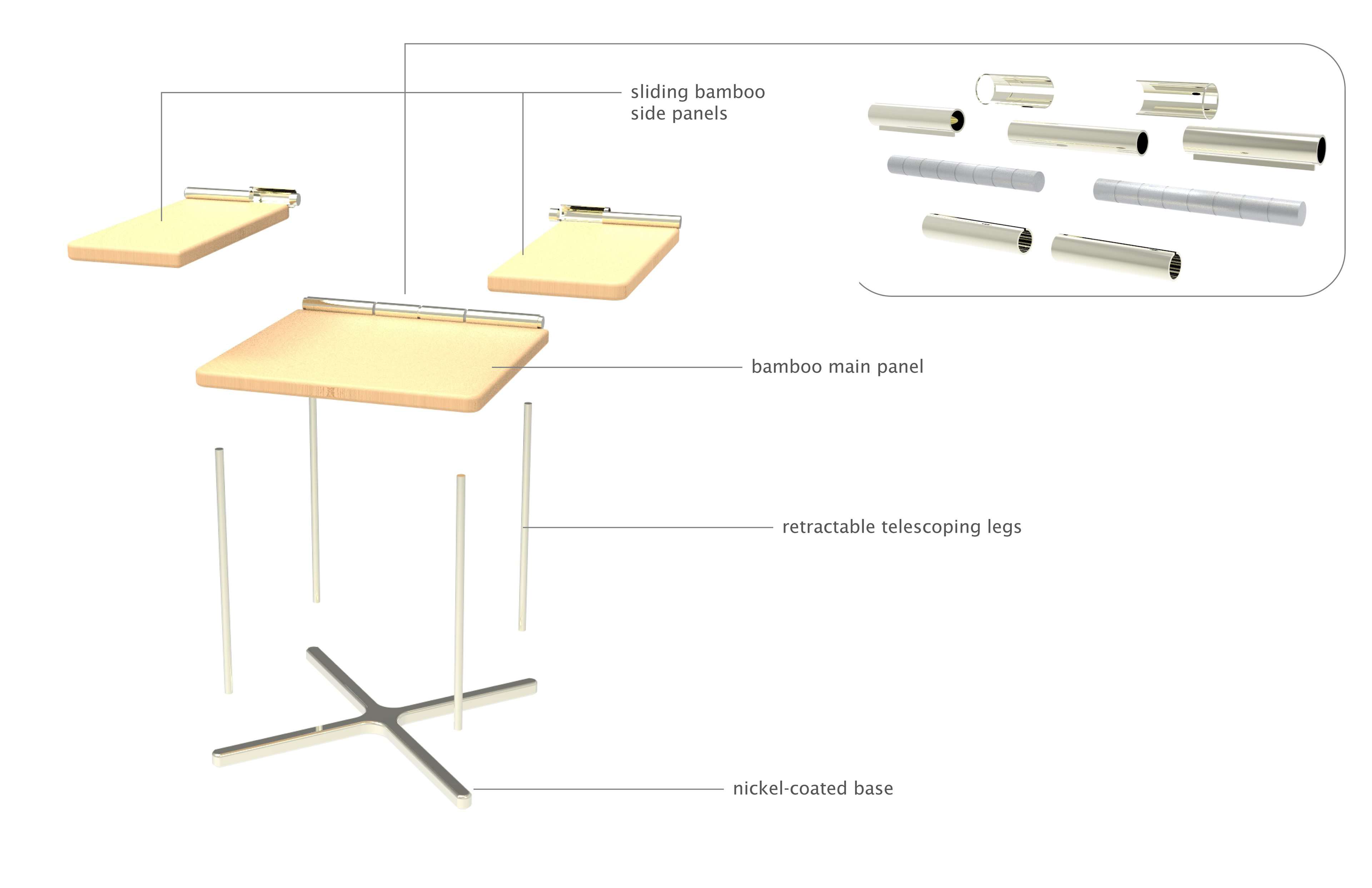 sliding bamboo side panels

bamboo main panel

retractable telescoping legs

nickel-coated base